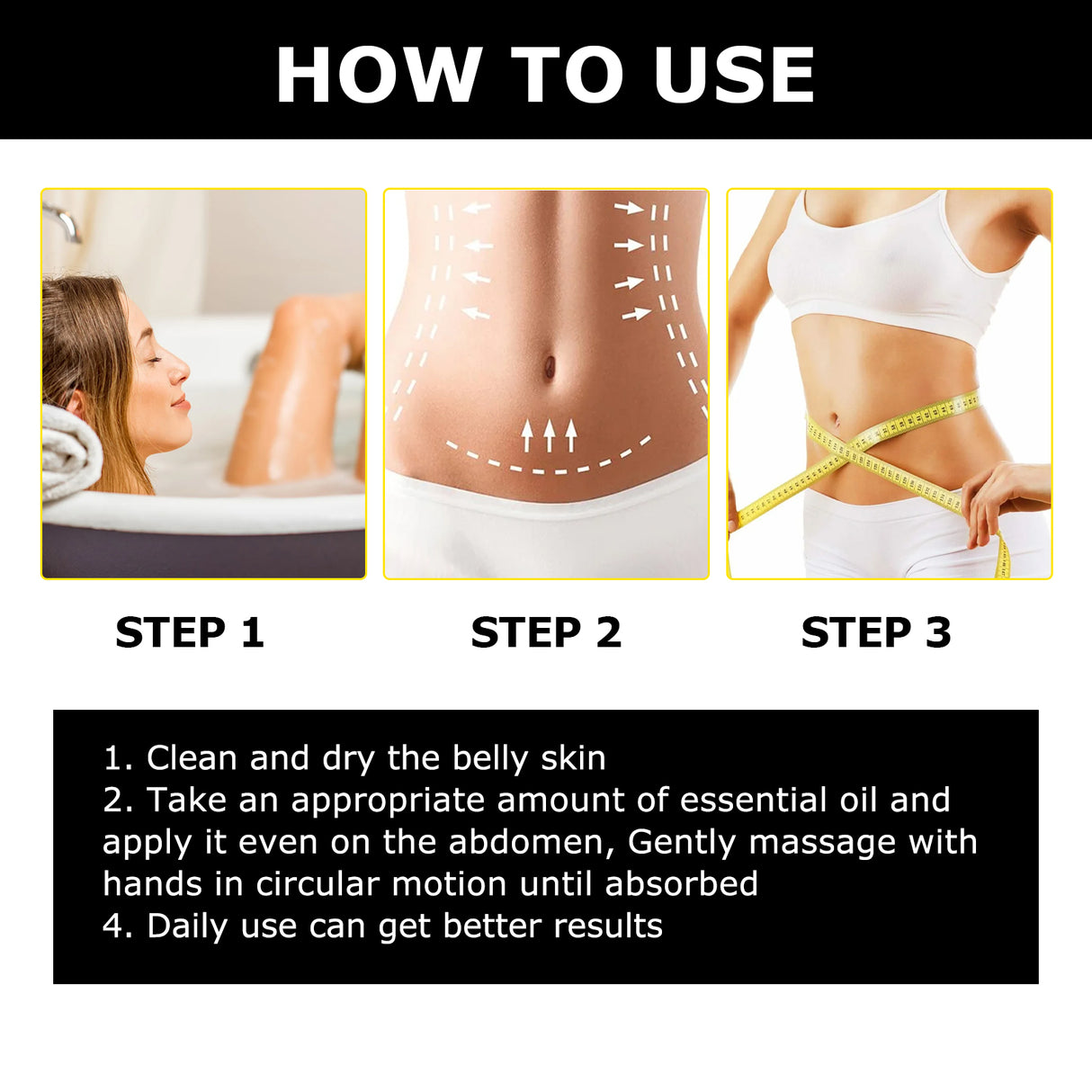 HOW TO USE

STEP 1

STEP 2

STEP 3

1. Clean and dry the belly skin
2. Take an appropriate amount of essential oil and apply it even on the abdomen, Gently massage with hands in circular motion until absorbed
4. Daily use can get better results