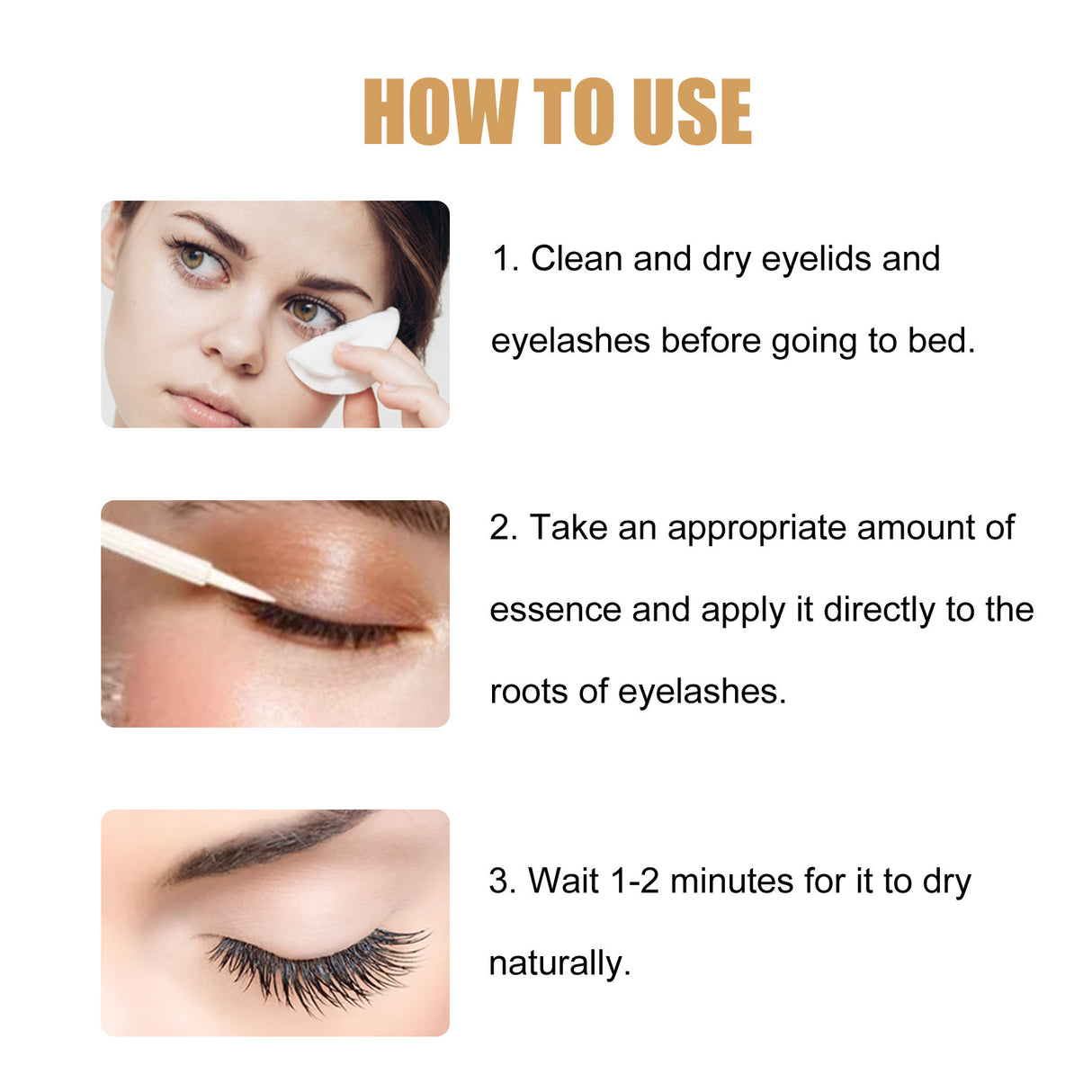 HOW TO USE

1. Clean and dry eyelids and eyelashes before going to bed.

2. Take an appropriate amount of essence and apply it directly to the roots of eyelashes.

3. Wait 1-2 minutes for it to dry naturally.