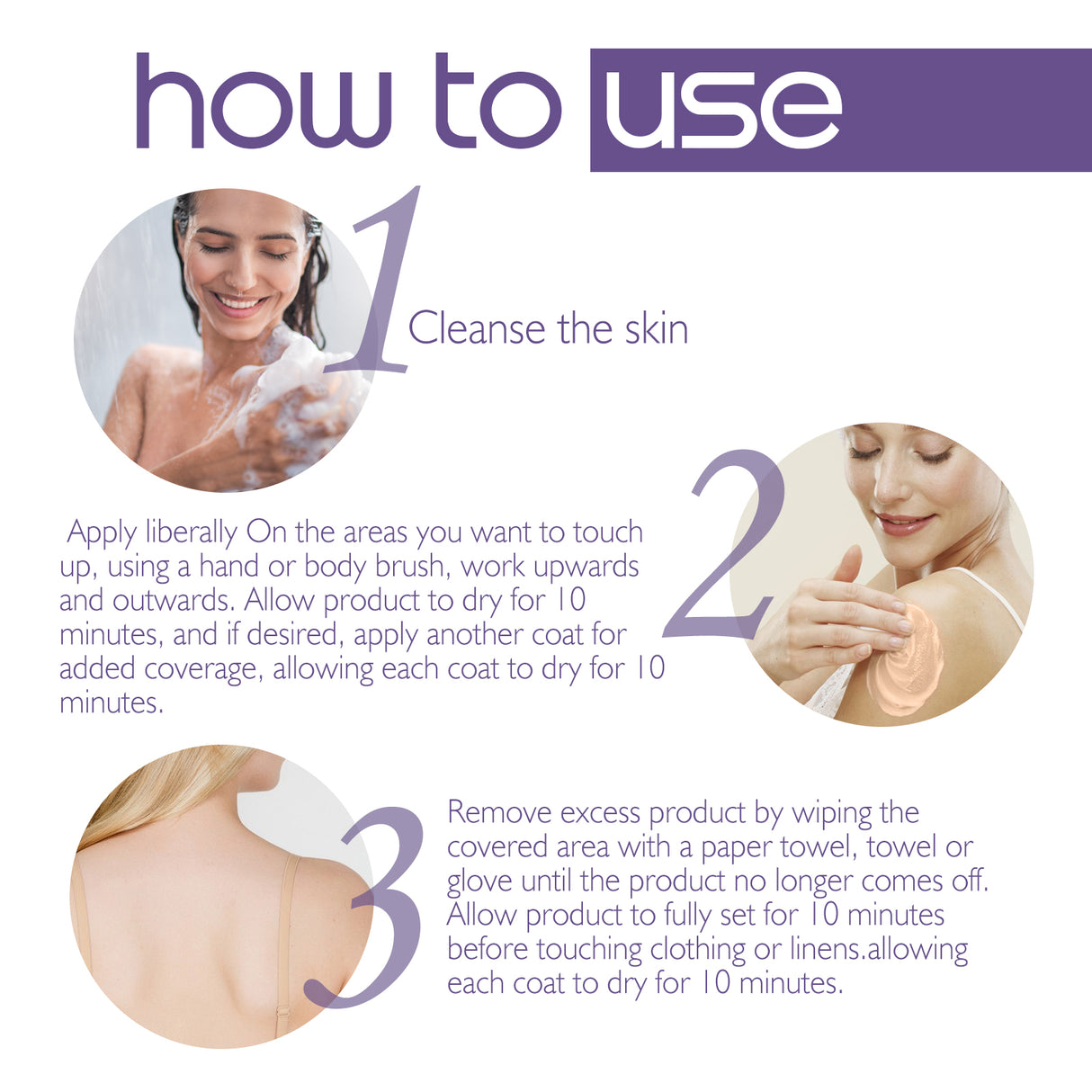 how to use

1

Cleanse the skin

2

Apply liberally On the areas you want to touch up, using a hand or body brush, work upwards and outwards. Allow product to dry for 10 minutes, and if desired, apply another coat for added coverage, allowing each coat to dry for 10 minutes.

3

Remove excess product by wiping the covered area with a paper towel, towel or glove until the product no longer comes off. Allow product to fully set for 10 minutes before touching clothing or linens.allowing each coat to dry for 10 minutes.