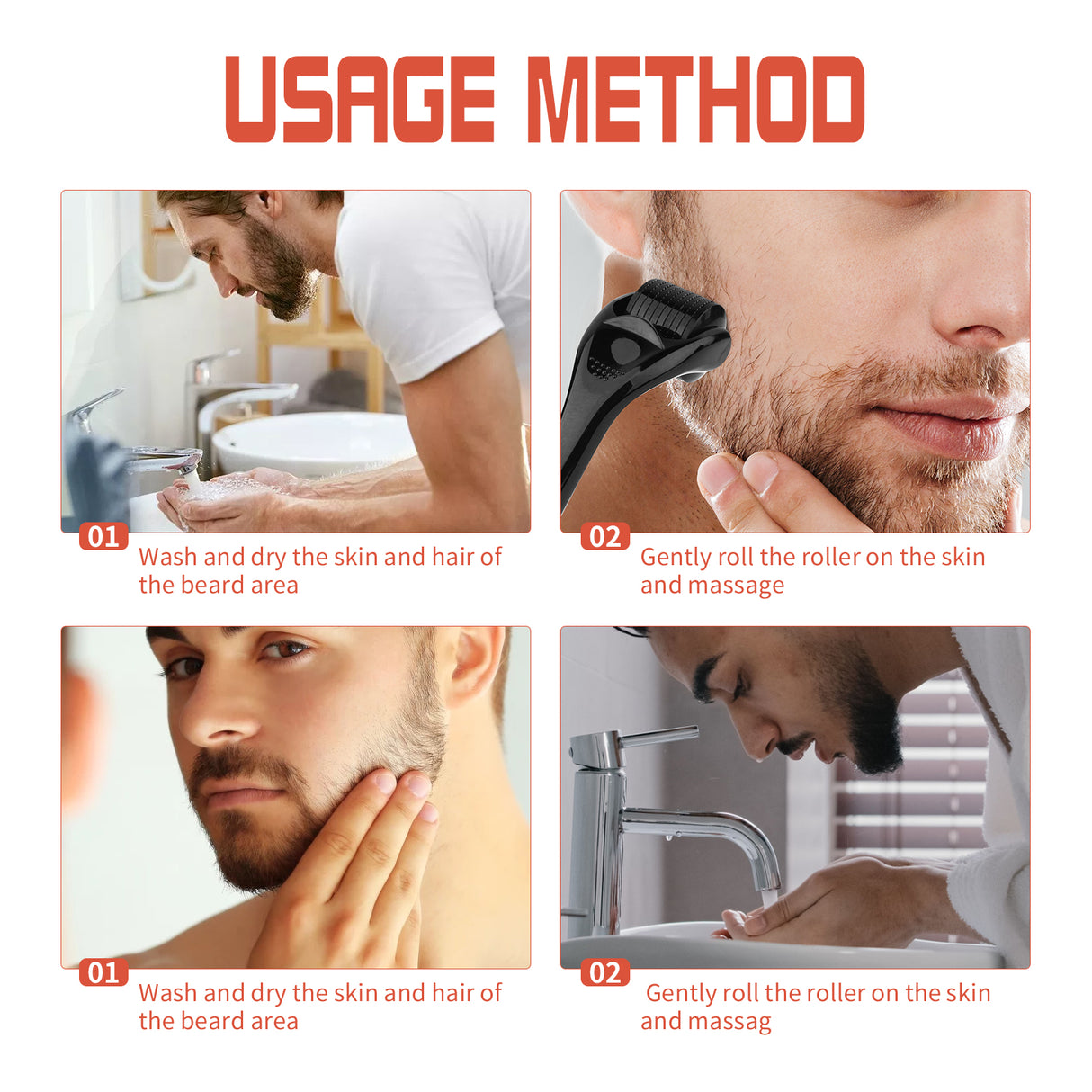 USAGE METHOD

01
Wash and dry the skin and hair of the beard area

02
Gently roll the roller on the skin and massage

01
Wash and dry the skin and hair of the beard area

02
Gently roll the roller on the skin and massag