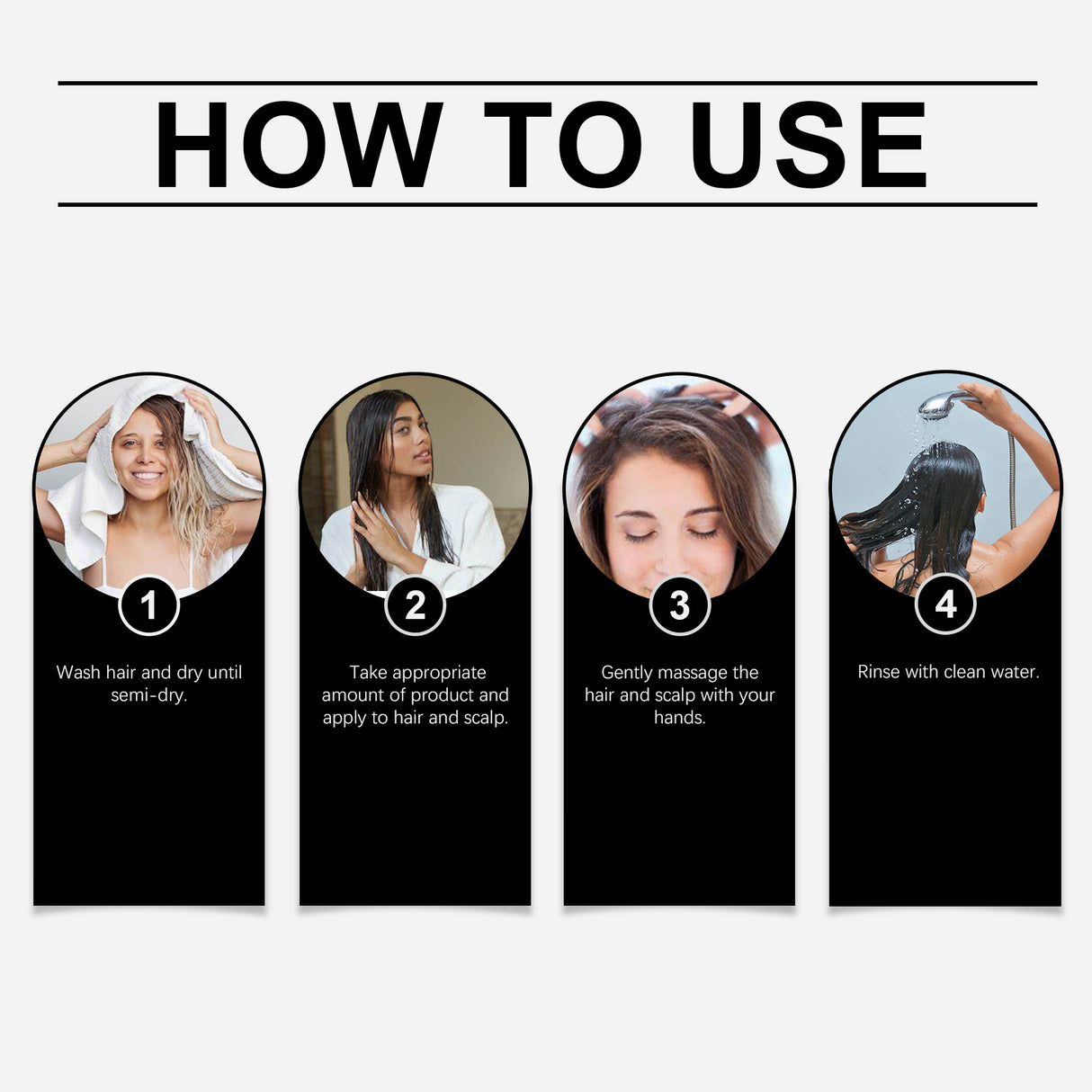 HOW TO USE

1

Wash hair and dry until semi-dry.

2

Take appropriate amount of product and apply to hair and scalp.

3

Gently massage the hair and scalp with your hands.

4

Rinse with clean water.