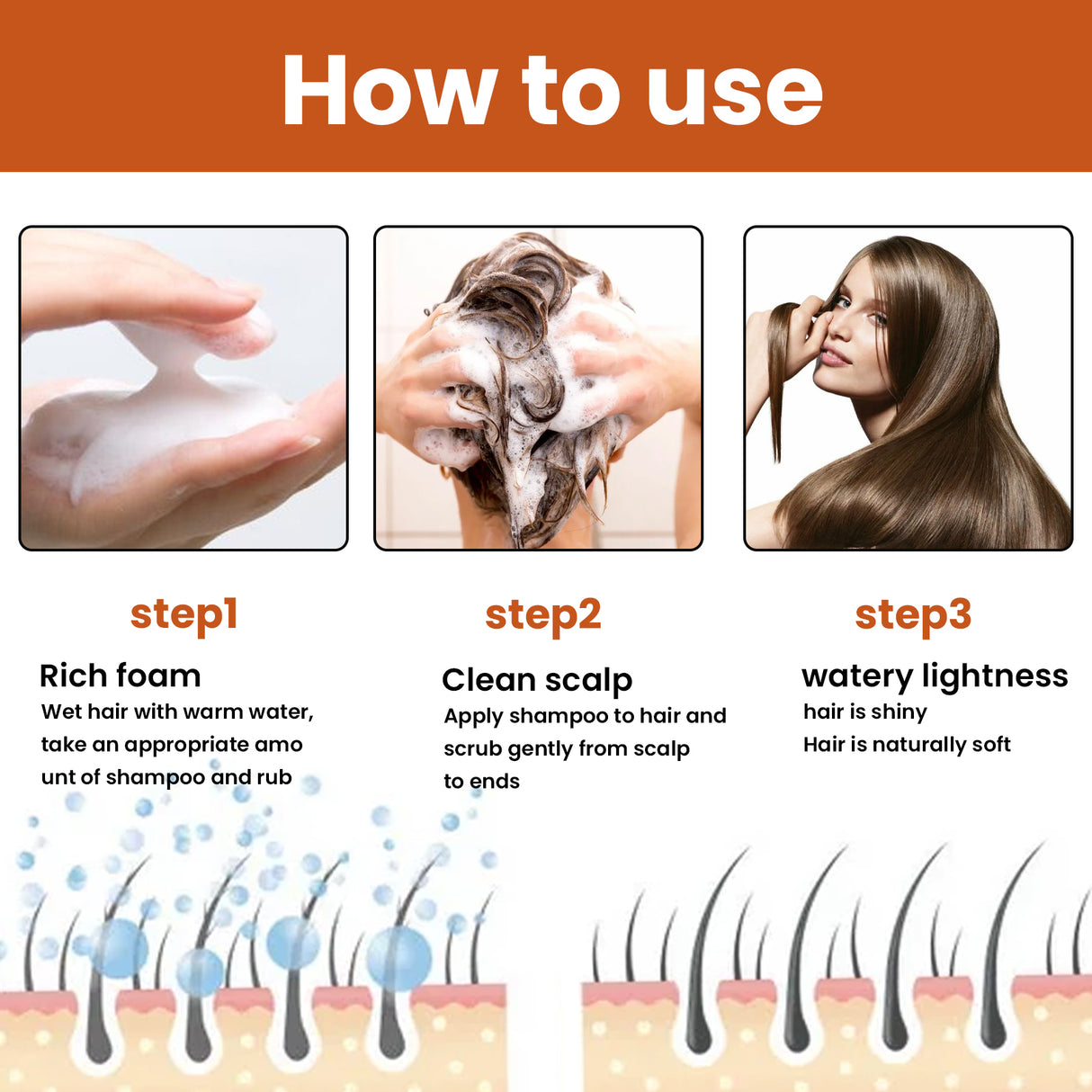 How to use

step1

Rich foam

Wet hair with warm water, take an appropriate amo unt of shampoo and rub

step2

Clean scalp

Apply shampoo to hair and scrub gently from scalp to ends

step3

watery lightness

hair is shiny

Hair is naturally soft