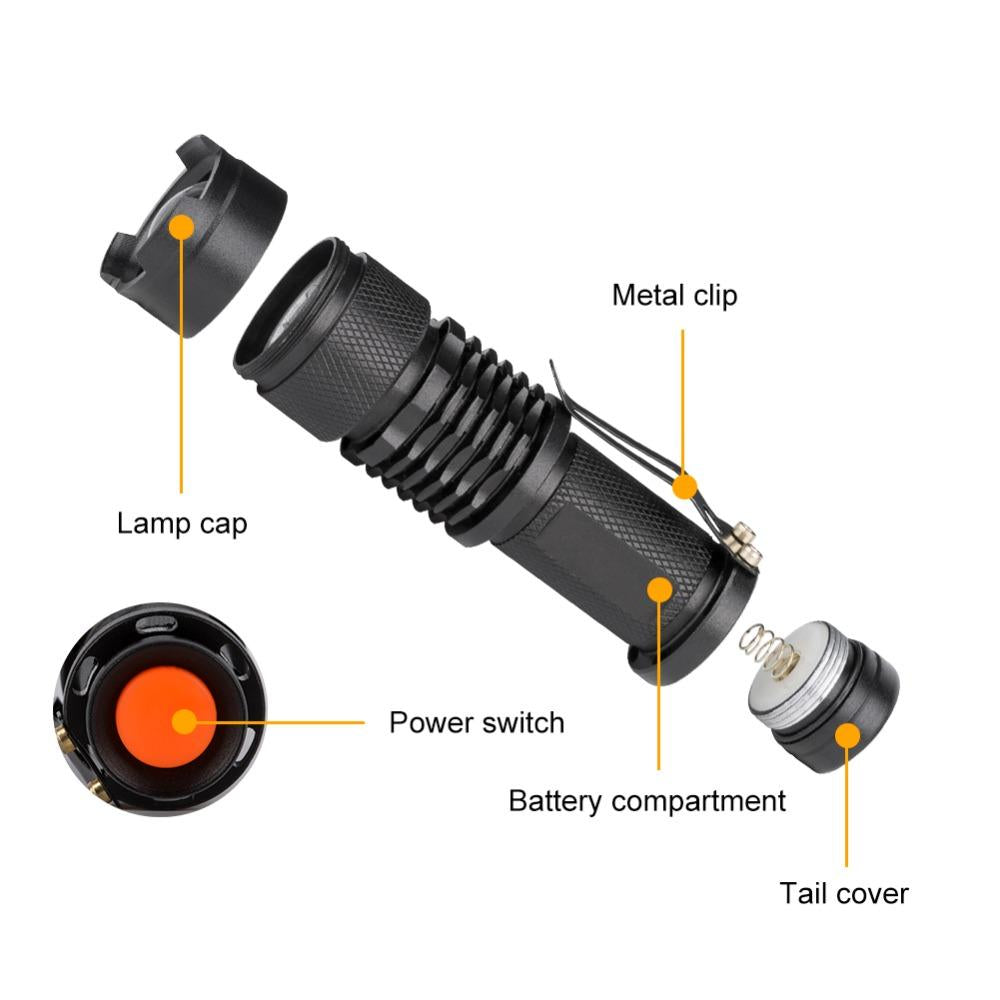 Metal clip

Lamp cap

Power switch

Battery compartment

Tail cover