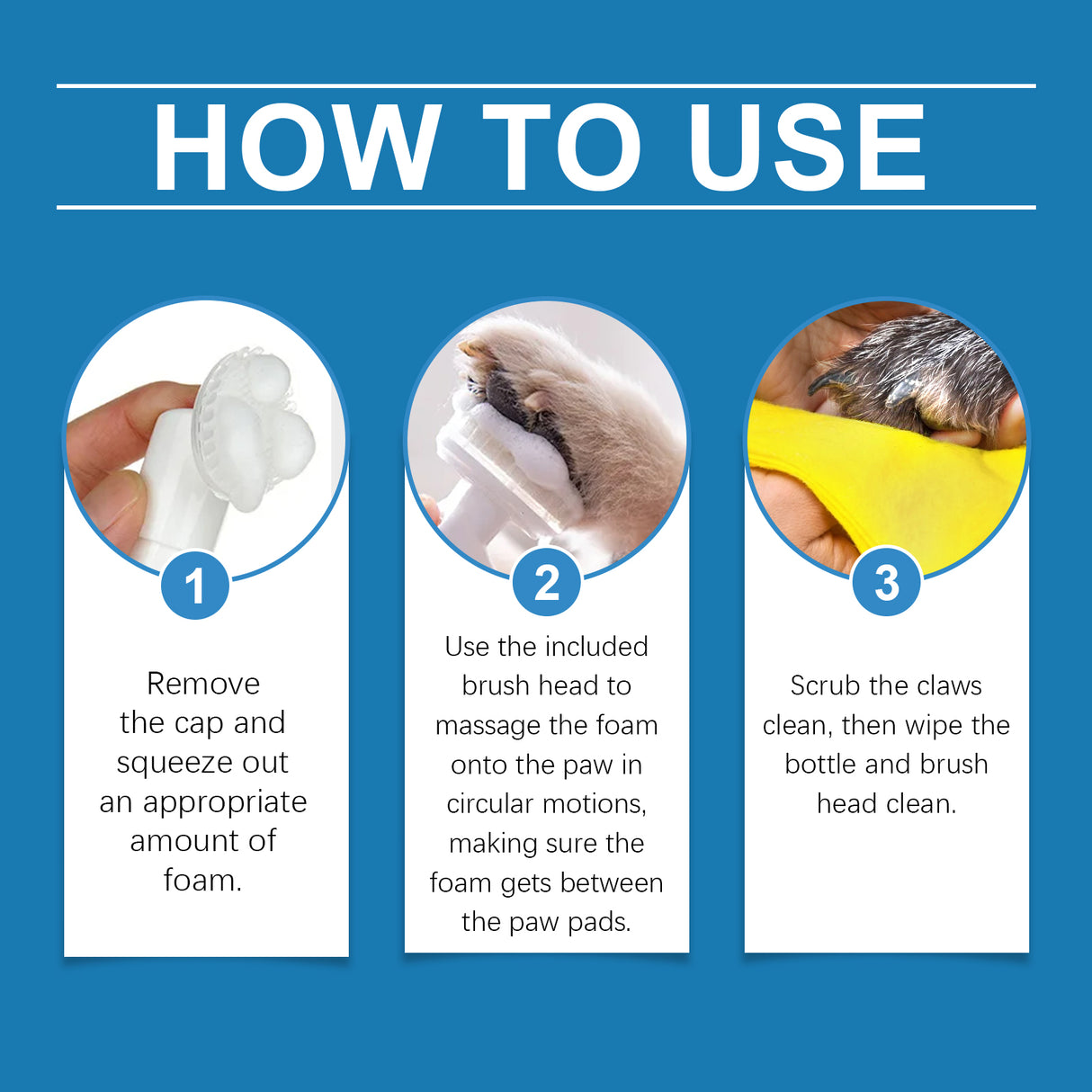 HOW TO USE

1

Remove the cap and squeeze out an appropriate amount of foam.

2

Use the included brush head to massage the foam onto the paw in circular motions, making sure the foam gets between the paw pads.

3

Scrub the claws clean, then wipe the bottle and brush head clean.