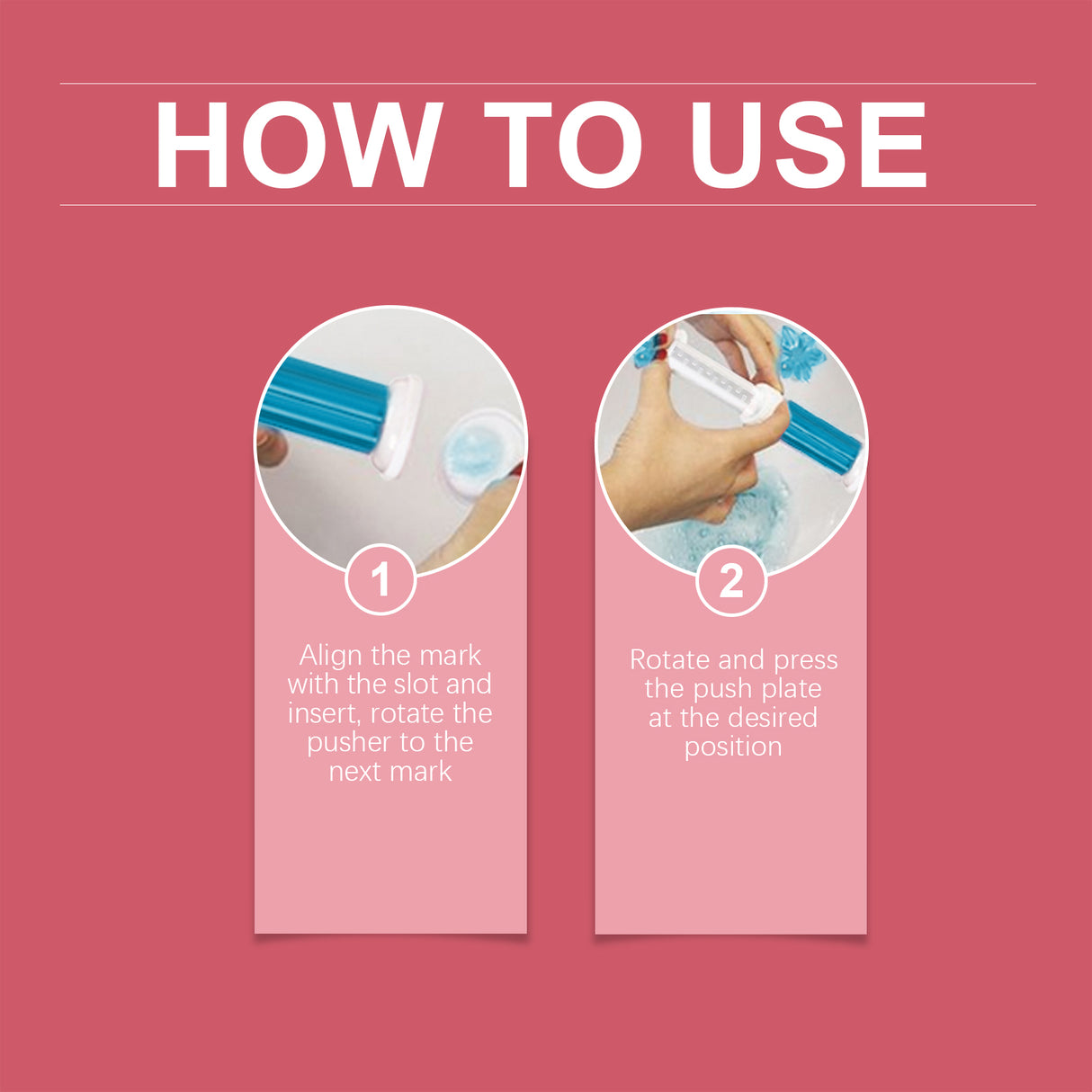 HOW TO USE

1

Align the mark with the slot and insert, rotate the pusher to the next mark

2

Rotate and press the push plate at the desired position