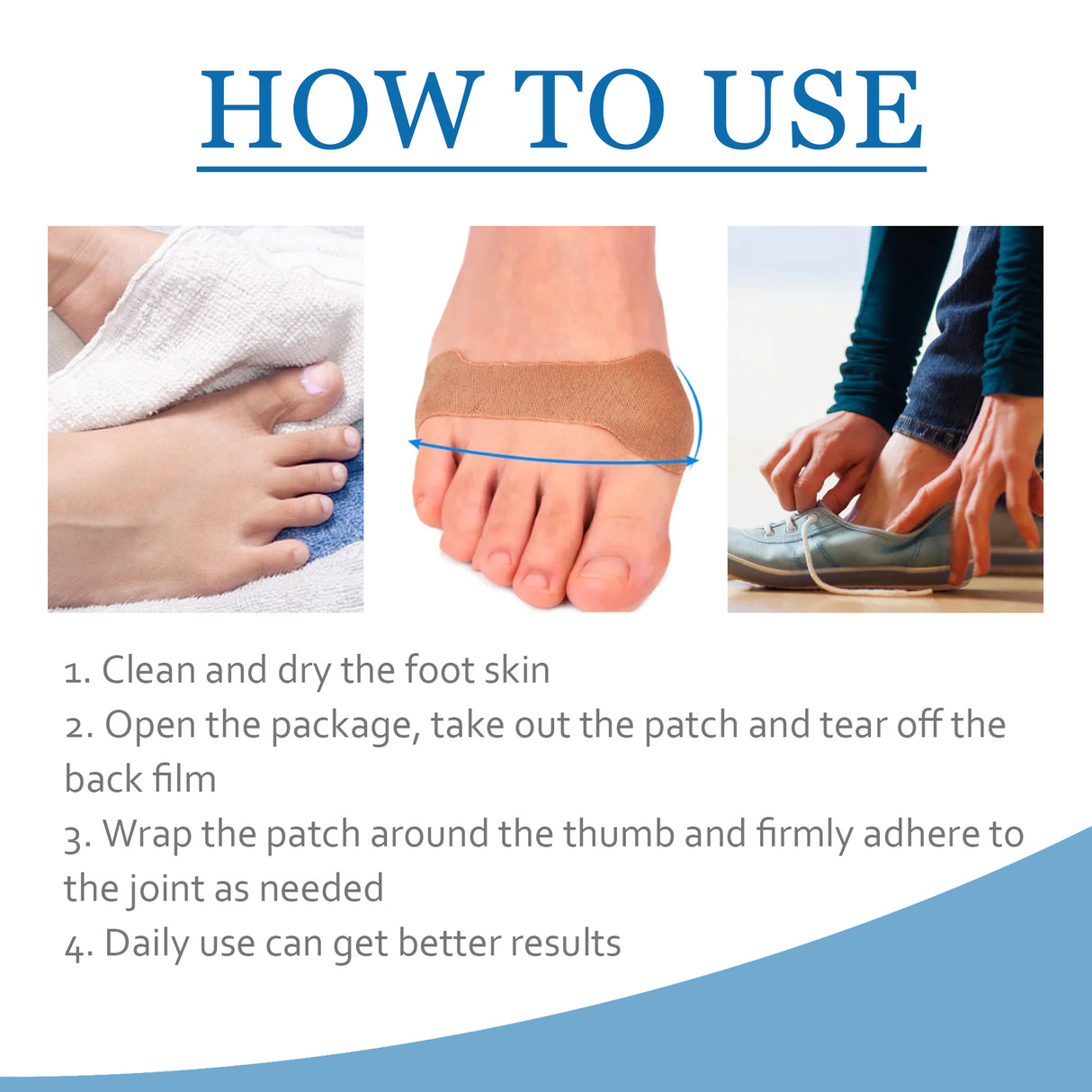 HOW TO USE

1. Clean and dry the foot skin
2. Open the package, take out the patch and tear off the back film
3. Wrap the patch around the thumb and firmly adhere to the joint as needed
4. Daily use can get better results