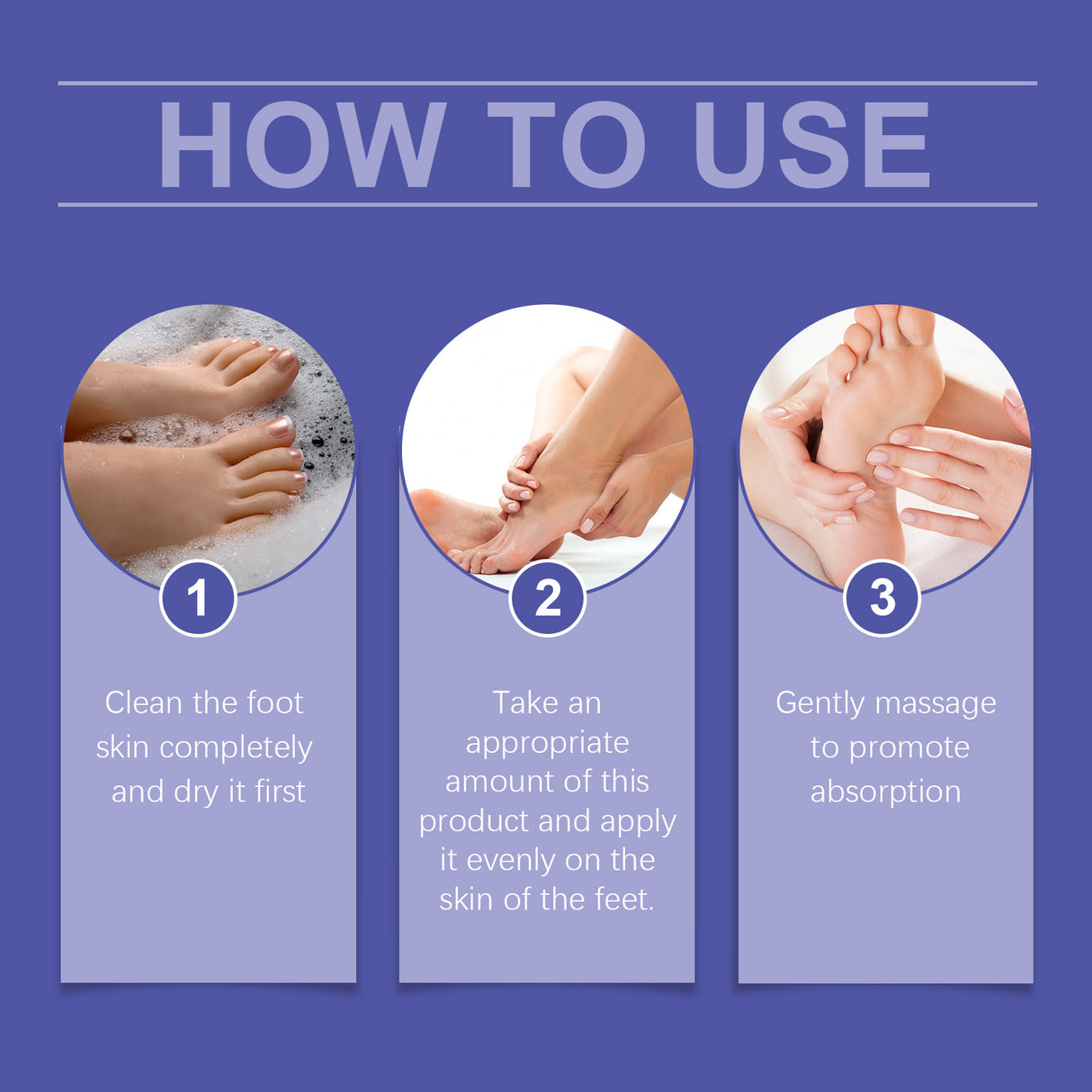 HOW TO USE

1

Clean the foot skin completely and dry it first

2

Take an appropriate amount of this product and apply it evenly on the skin of the feet.

3

Gently massage to promote absorption