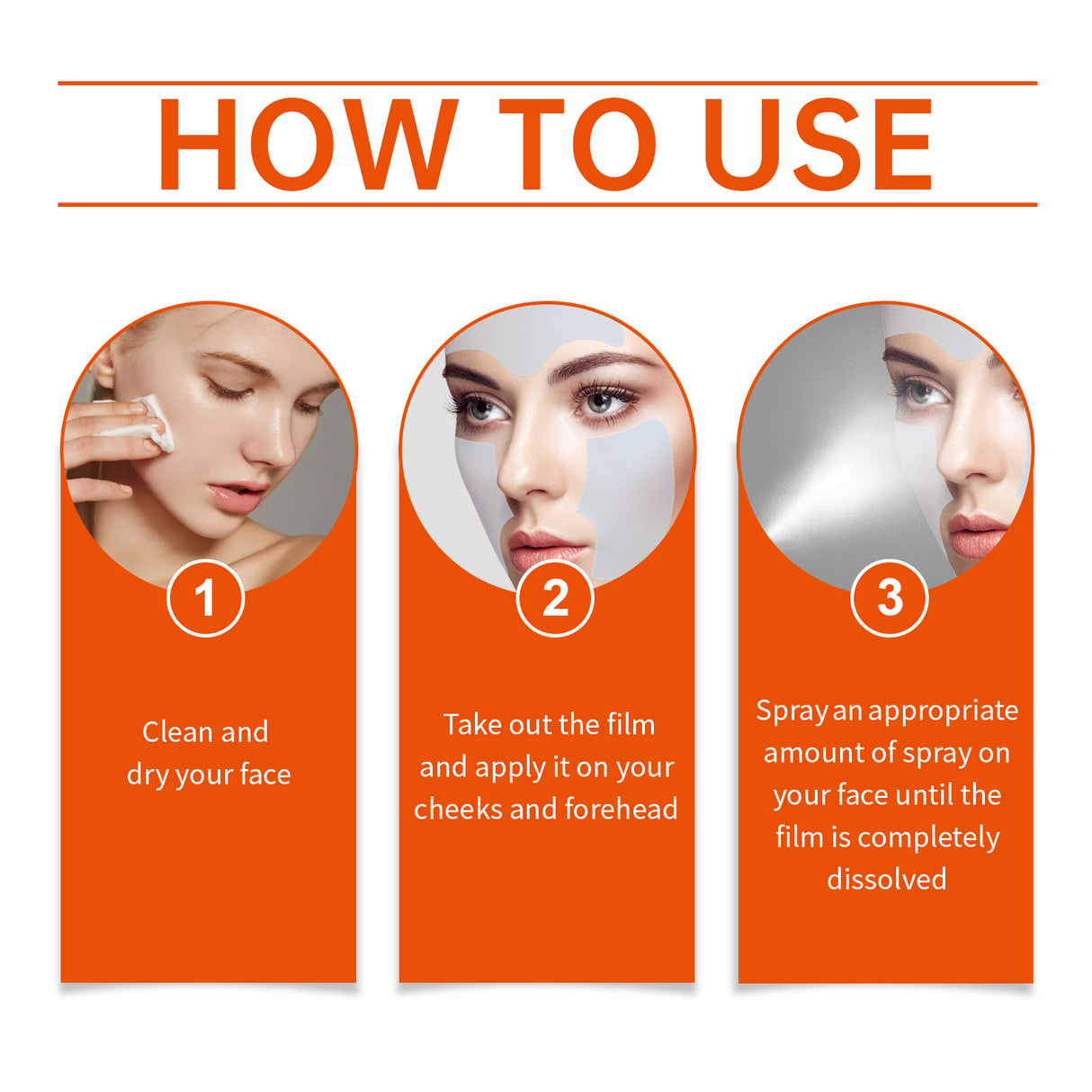 HOW TO USE

1

Clean and dry your face

2

Take out the film and apply it on your cheeks and forehead

3

Spray an appropriate amount of spray on your face until the film is completely dissolved