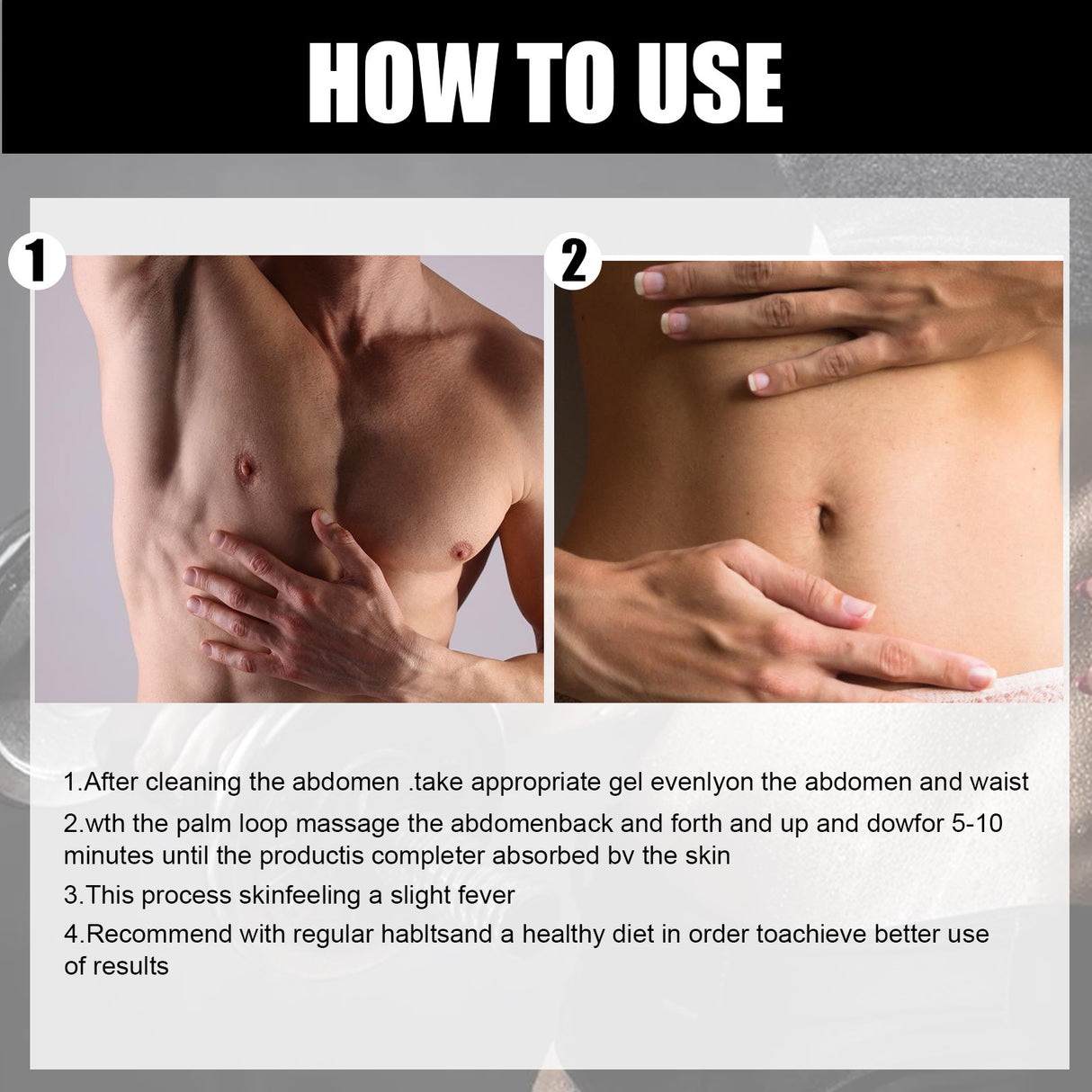 HOW TO USE

1

2

1.After cleaning the abdomen .take appropriate gel evenlyon the abdomen and waist

2.wth the palm loop massage the abdomenback and forth and up and dowfor 5-10 minutes until the productis completer absorbed bv the skin

3.This process skinfeeling a slight fever

4.Recommend with regular habltsand a healthy diet in order toachieve better use of results