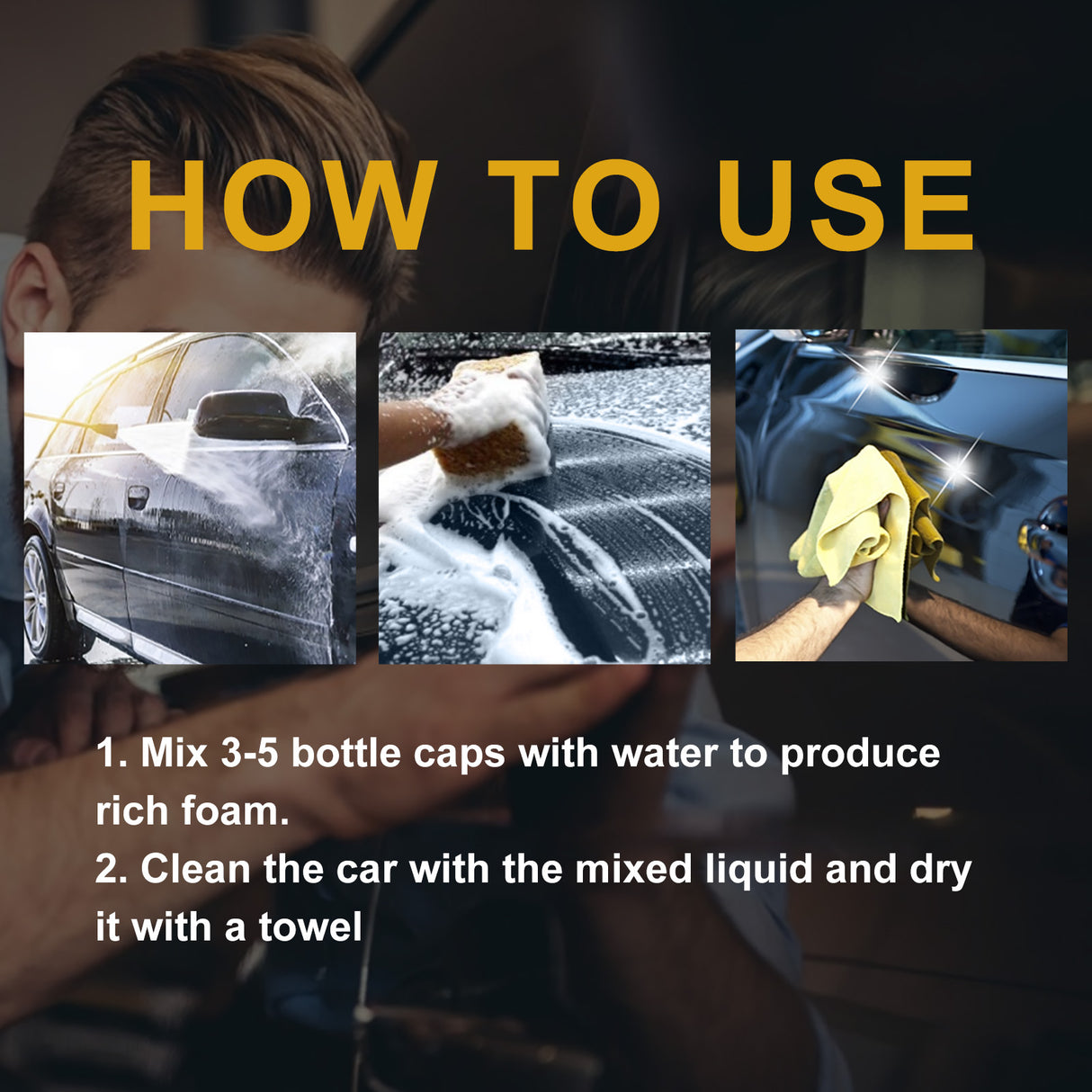 HOW TO USE

1. Mix 3-5 bottle caps with water to produce rich foam.
2. Clean the car with the mixed liquid and dry it with a towel