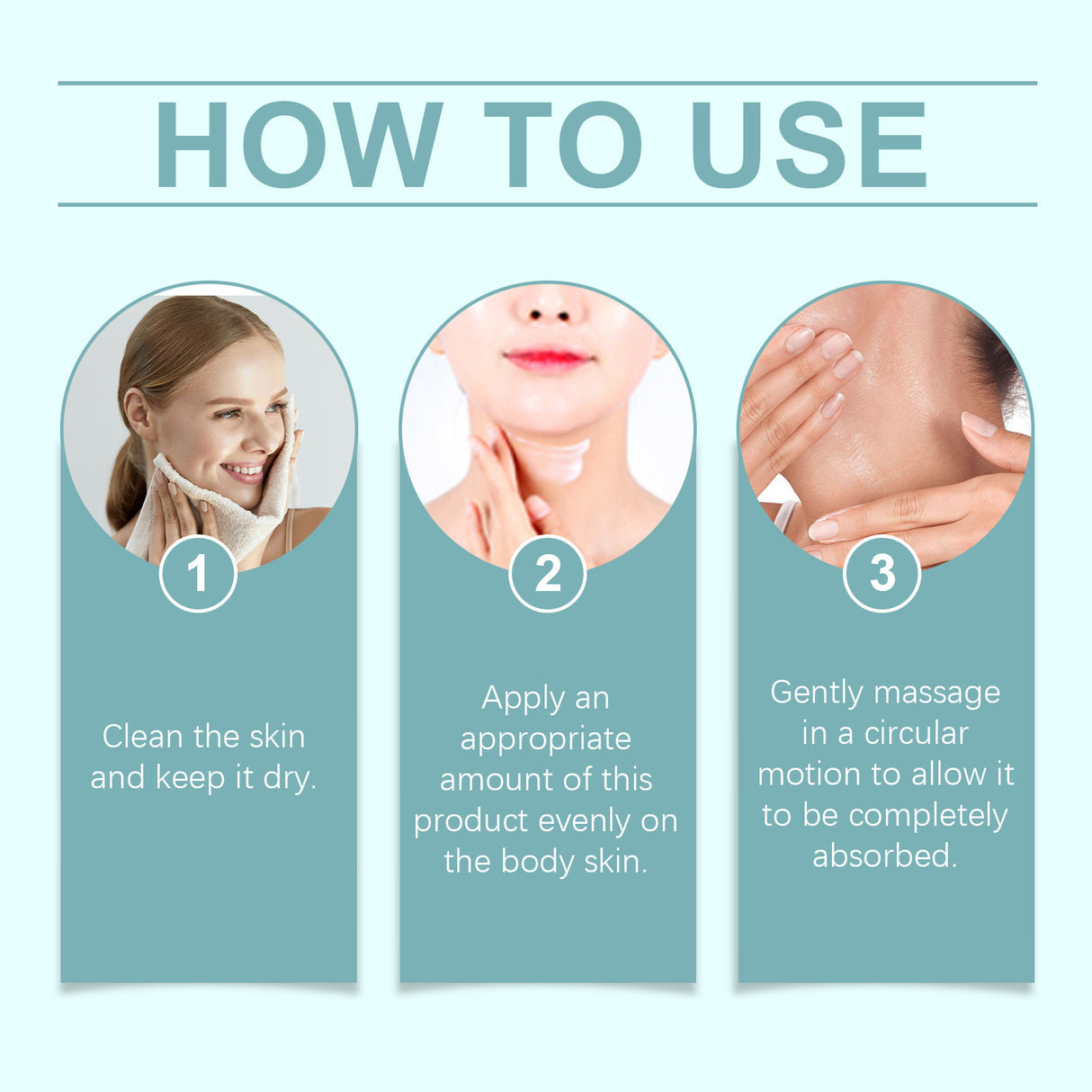 HOW TO USE

1

Clean the skin and keep it dry.

2

Apply an appropriate amount of this product evenly on the body skin.

3

Gently massage in a circular motion to allow it to be completely absorbed.