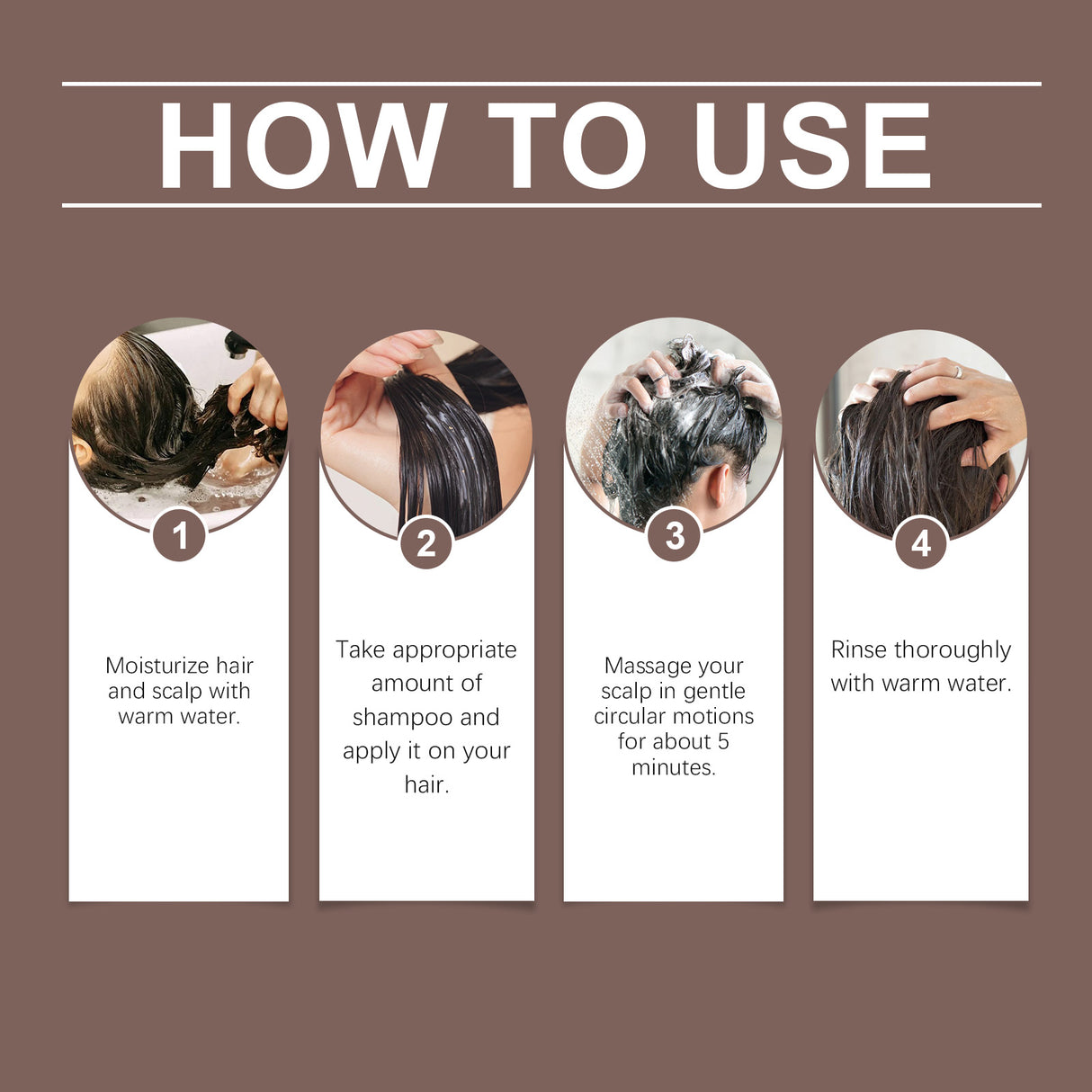 HOW TO USE

1

Moisturize hair and scalp with warm water.

2

Take appropriate amount of shampoo and apply it on your hair.

3

Massage your scalp in gentle circular motions for about 5 minutes.

4

Rinse thoroughly with warm water.