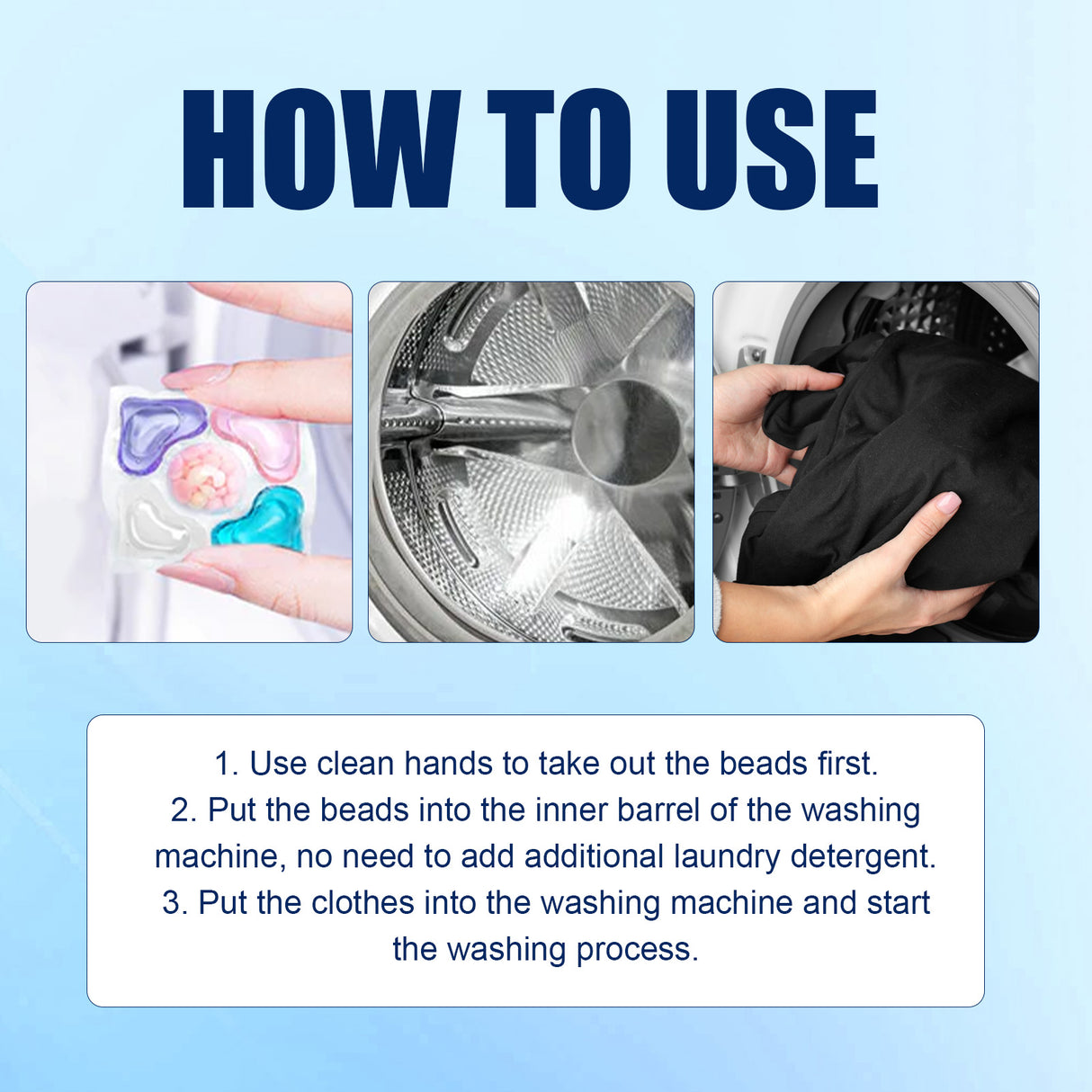 HOW TO USE

1. Use clean hands to take out the beads first.
2. Put the beads into the inner barrel of the washing machine, no need to add additional laundry detergent.
3. Put the clothes into the washing machine and start the washing process.