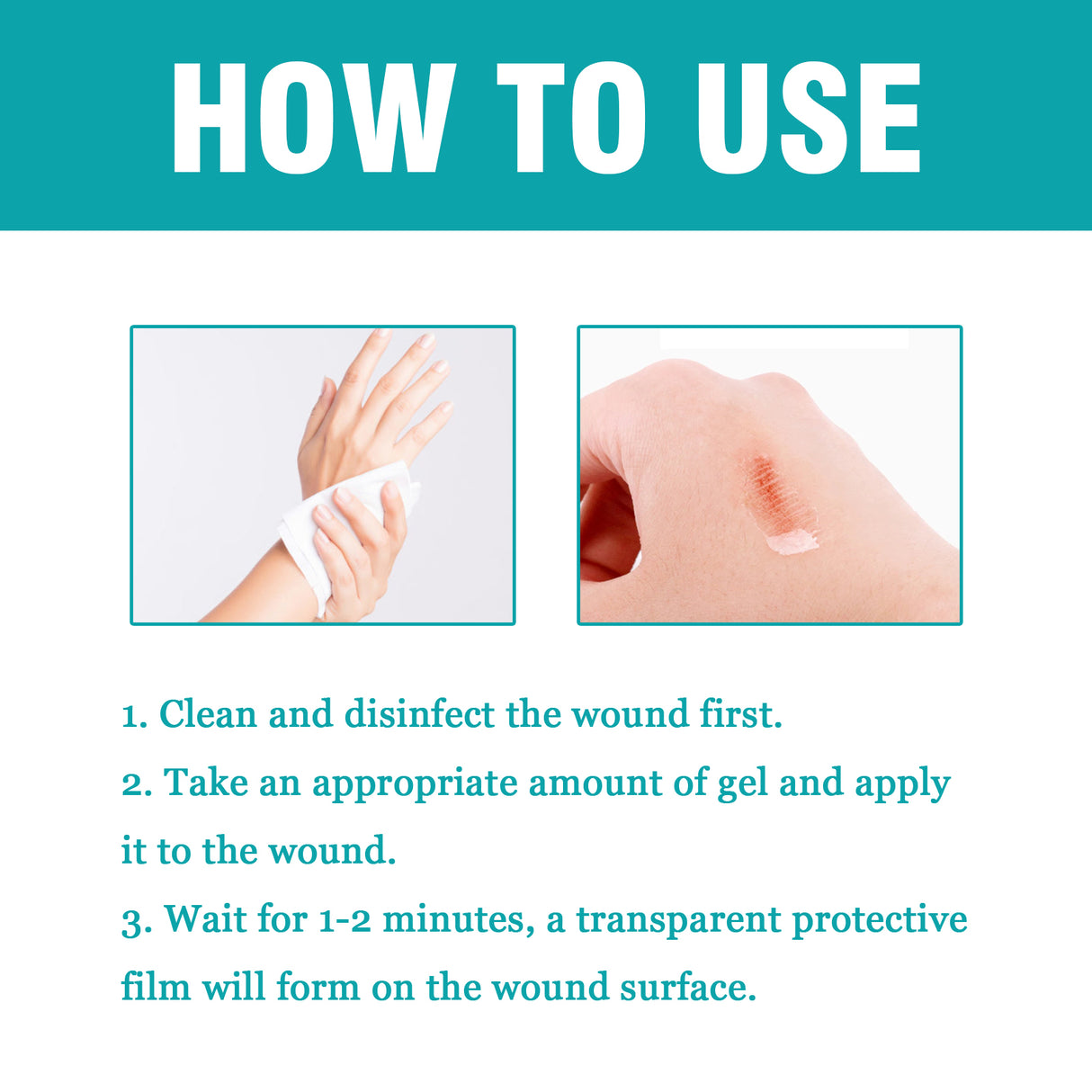 HOW TO USE

1. Clean and disinfect the wound first.
2. Take an appropriate amount of gel and apply it to the wound.
3. Wait for 1-2 minutes, a transparent protective film will form on the wound surface.