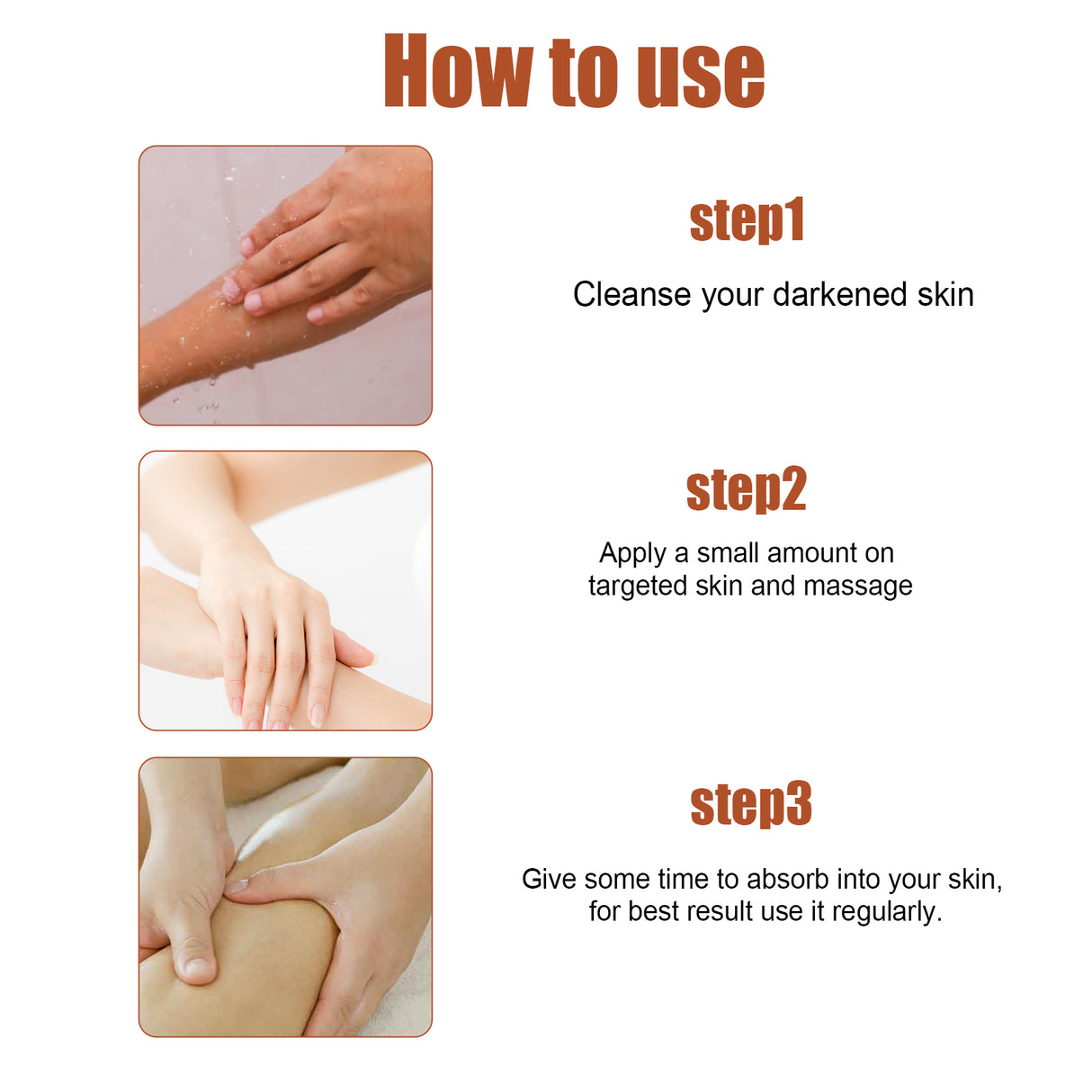 How to use

step1

Cleanse your darkened skin

step2

Apply a small amount on targeted skin and massage

step3

Give some time to absorb into your skin, for best result use it regularly.