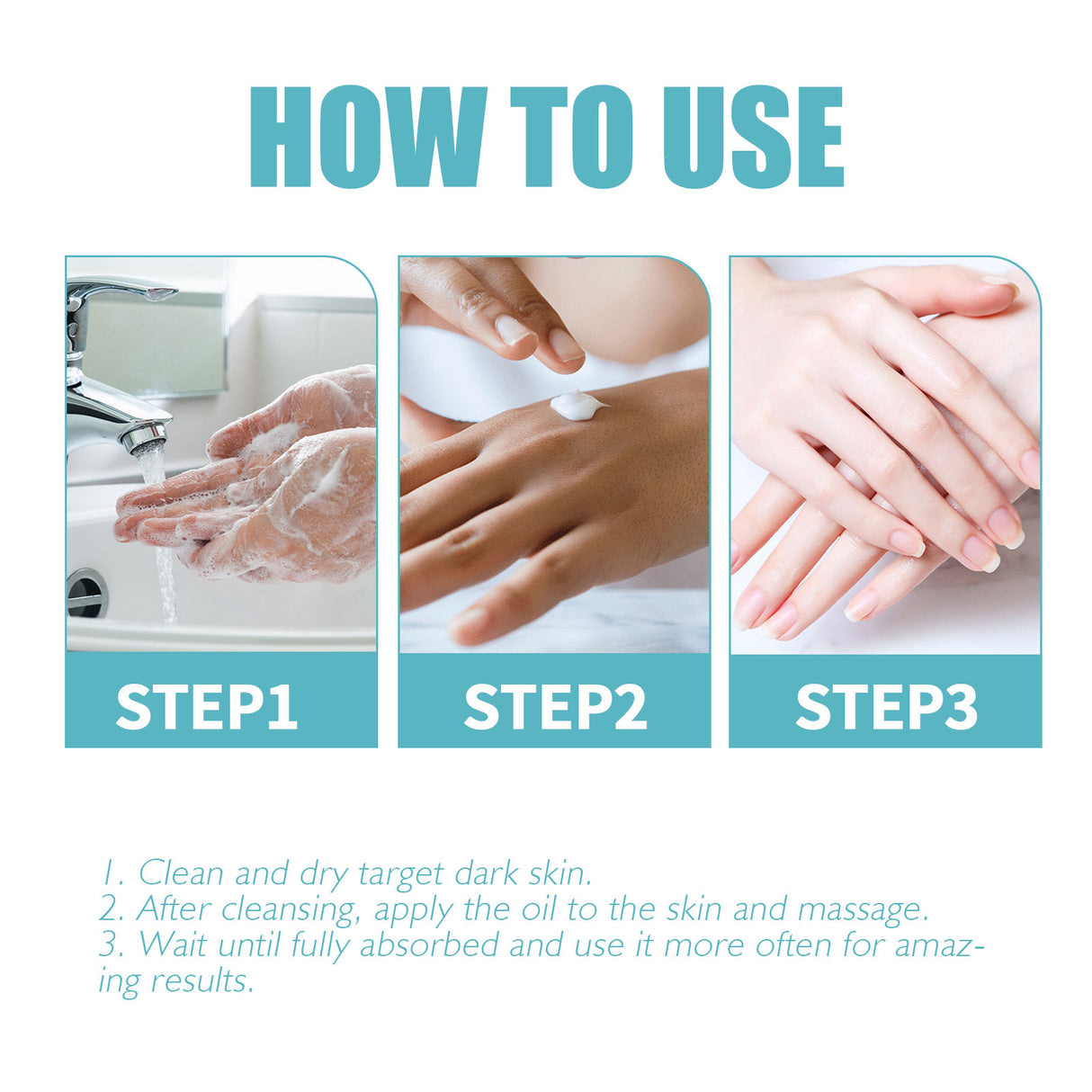 HOW TO USE

STEP1

STEP2

STEP3

1. Clean and dry target dark skin.
2. After cleansing, apply the oil to the skin and massage.
3. Wait until fully absorbed and use it more often for amazing results.