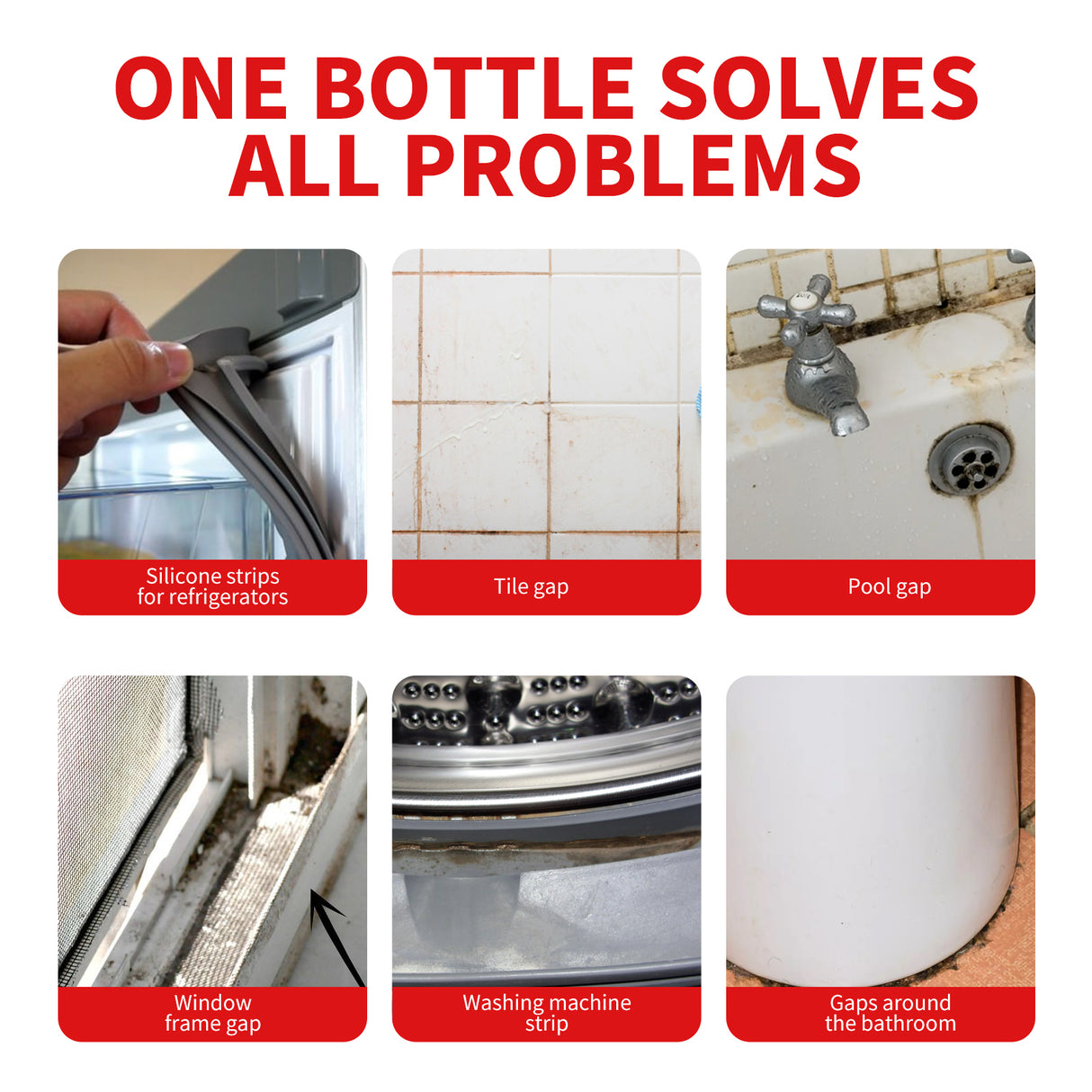 ONE BOTTLE SOLVES ALL PROBLEMS

Silicone strips for refrigerators

Tile gap

Pool gap

Window frame gap

Washing machine strip

Gaps around the bathroom