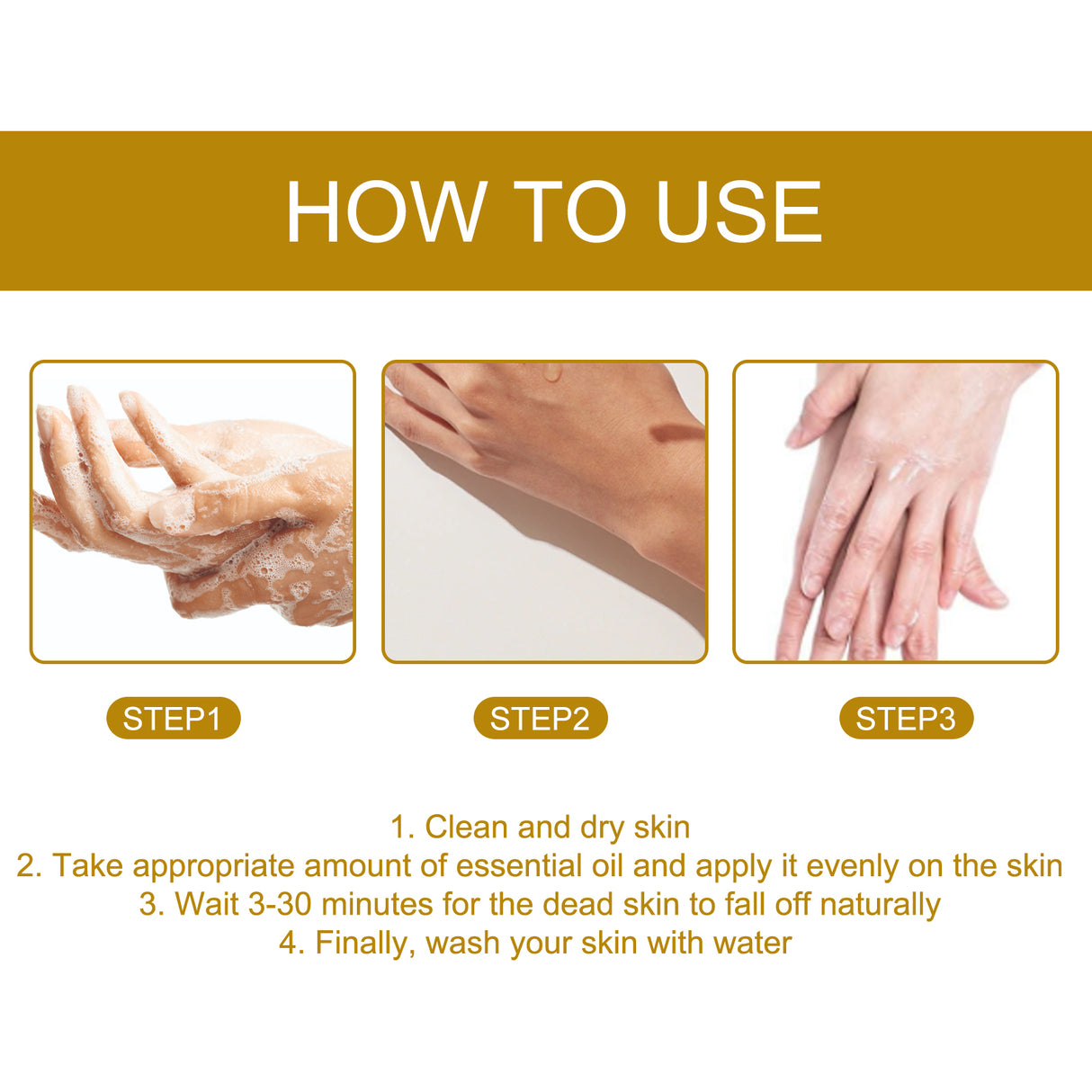 HOW TO USE

STEP1

STEP2

STEP3

1. Clean and dry skin
2. Take appropriate amount of essential oil and apply it evenly on the skin
3. Wait 3-30 minutes for the dead skin to fall off naturally
4. Finally, wash your skin with water