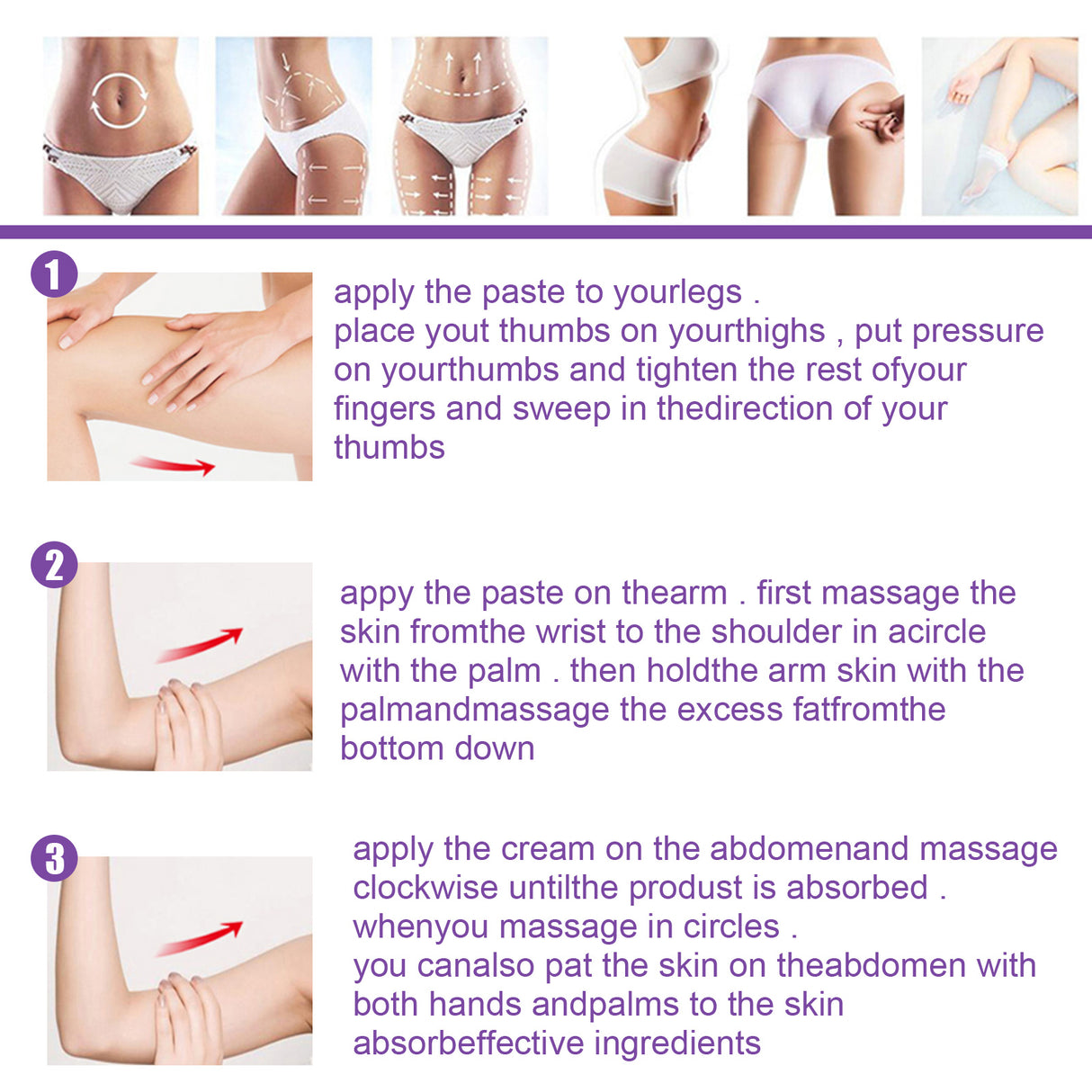 1

apply the paste to yourlegs .
place yout thumbs on yourthighs , put pressure on yourthumbs and tighten the rest ofyour fingers and sweep in thedirection of your thumbs

2

appy the paste on thearm . first massage the skin fromthe wrist to the shoulder in acircle with the palm . then holdthe arm skin with the palmandmassage the excess fatfromthe bottom down

3

apply the cream on the abdomenand massage clockwise untilthe produst is absorbed .
whenyou massage in circles .
you canalso pat the skin on theabdomen with both hands andpalms to the skin absorbeffective ingredients