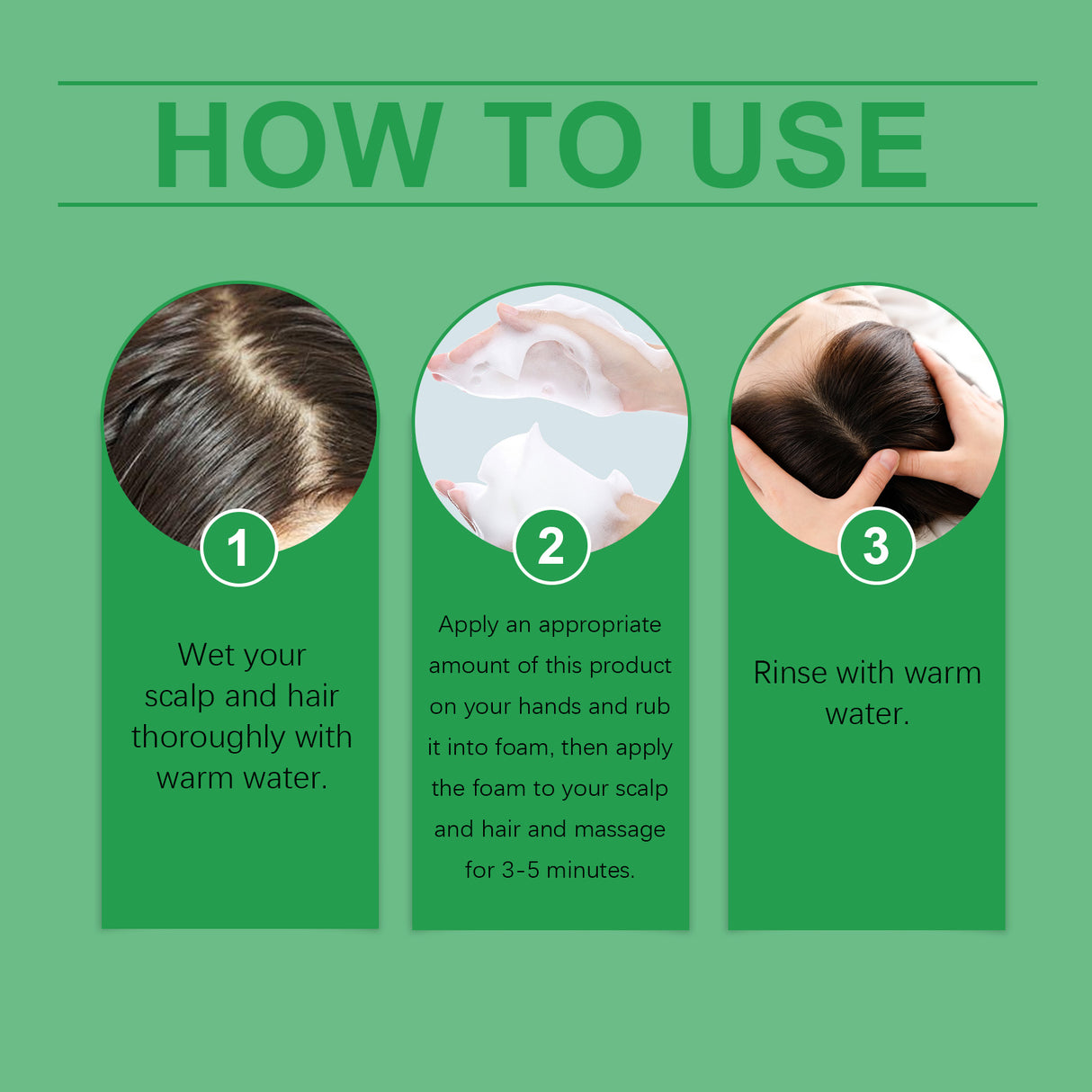 HOW TO USE

1

Wet your scalp and hair thoroughly with warm water.

2

Apply an appropriate amount of this product on your hands and rub it into foam, then apply the foam to your scalp and hair and massage for 3-5 minutes.

3

Rinse with warm water.