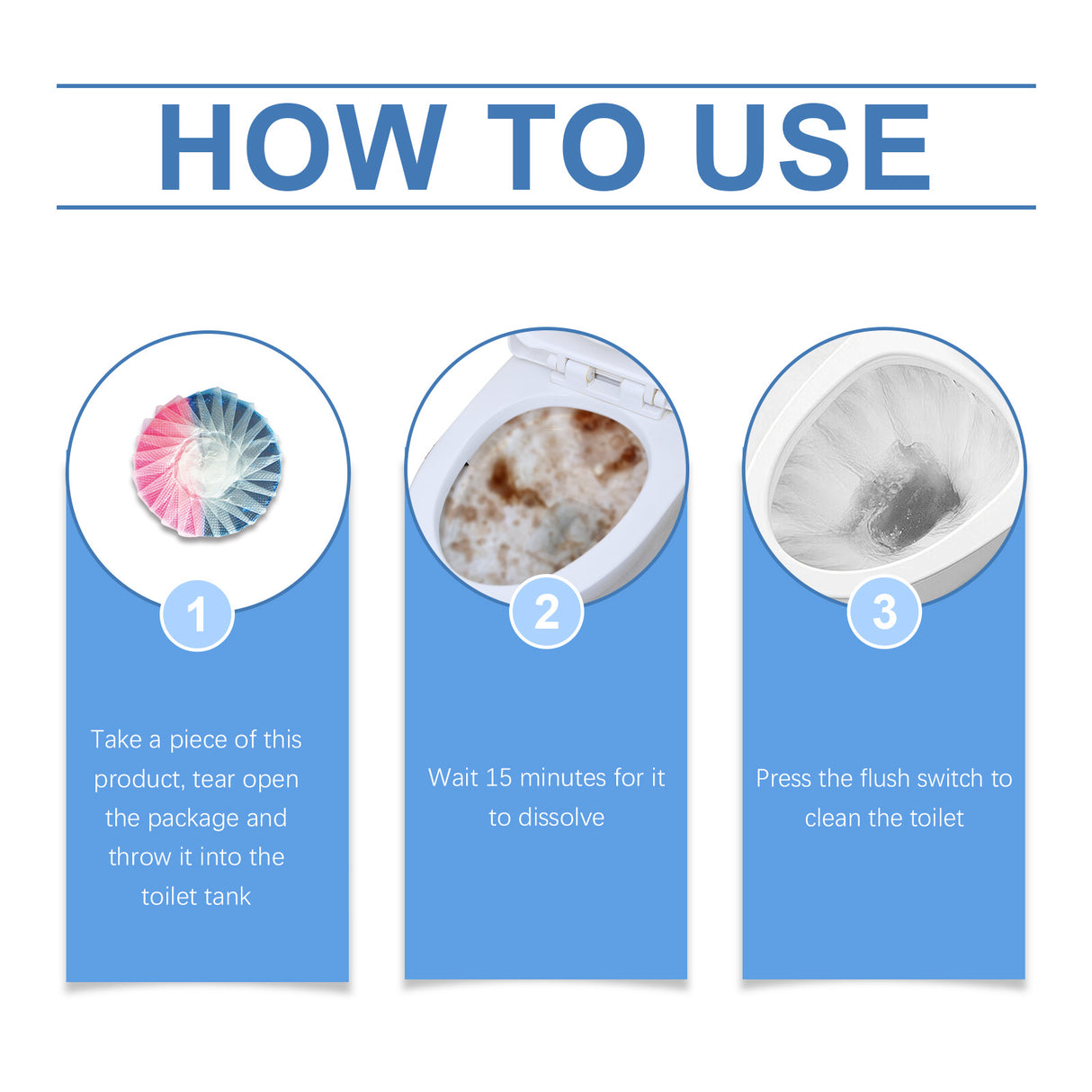 HOW TO USE

1

Take a piece of this product, tear open the package and throw it into the toilet tank

2

Wait 15 minutes for it to dissolve

3

Press the flush switch to clean the toilet