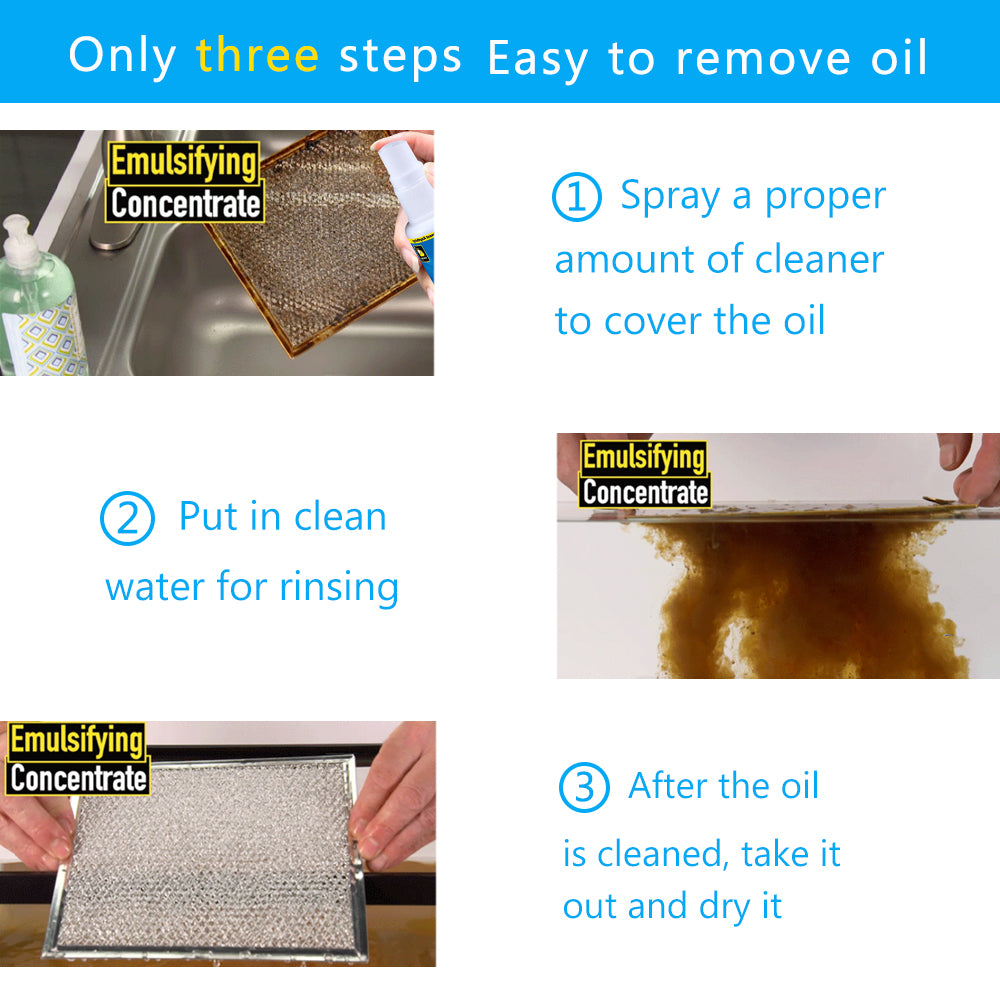 Only three steps Easy to remove oil

Emulsifying Concentrate

① Spray a proper amount of cleaner to cover the oil

② Put in clean water for rinsing

Emulsifying Concentrate

Emulsifying Concentrate

③ After the oil is cleaned, take it out and dry it