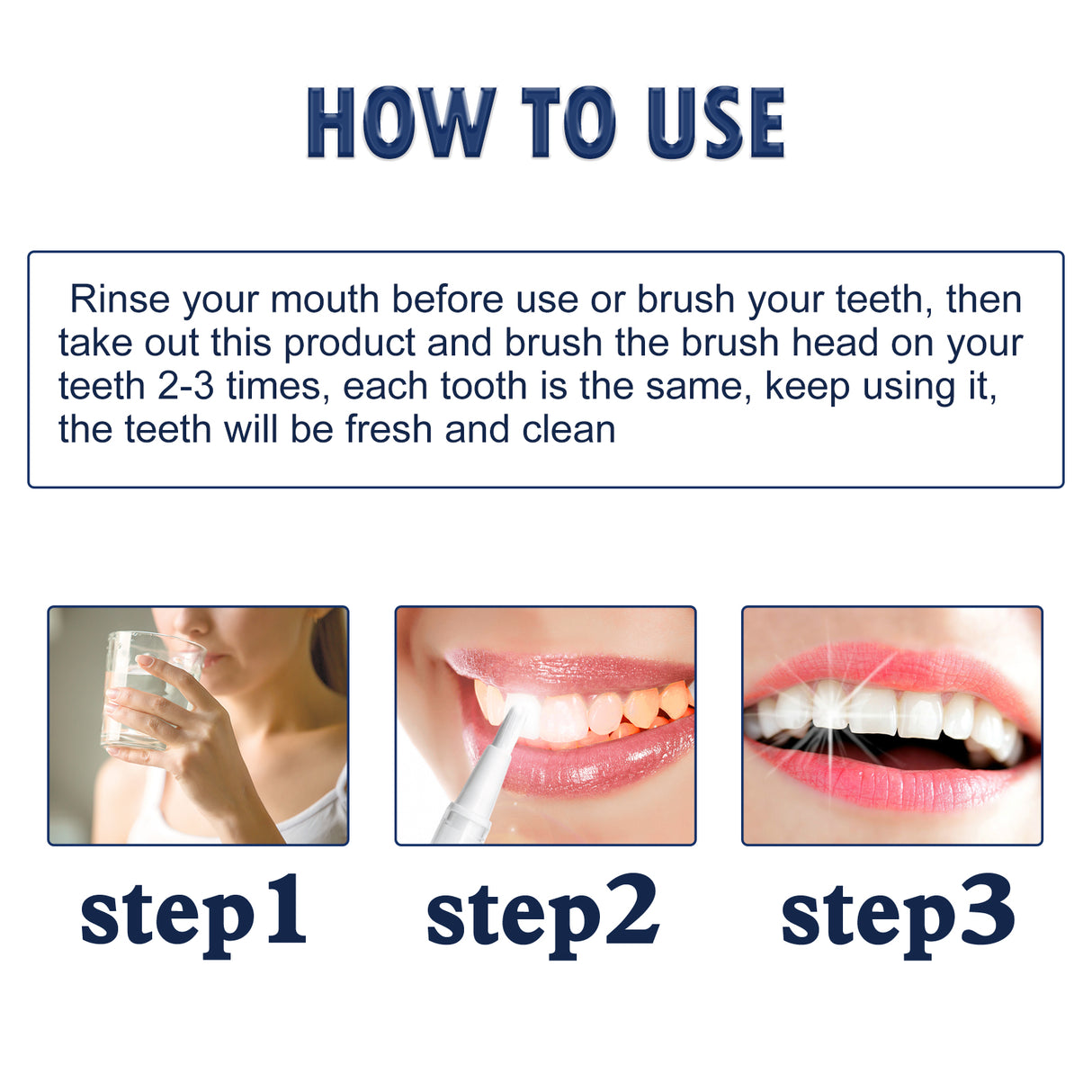 HOW TO USE

Rinse your mouth before use or brush your teeth, then take out this product and brush the brush head on your teeth 2-3 times, each tooth is the same, keep using it, the teeth will be fresh and clean

step1

step2

step3