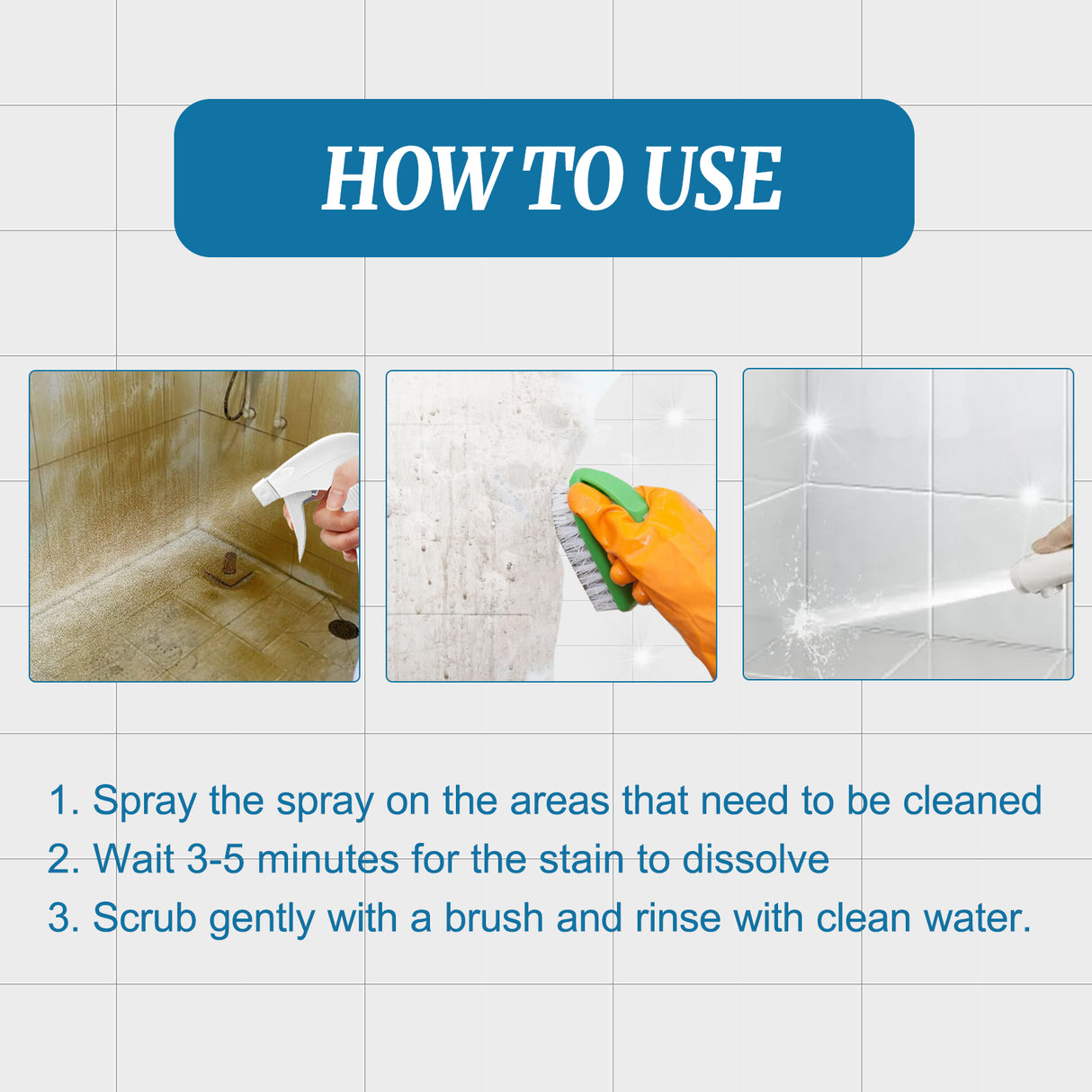 HOW TO USE

1. Spray the spray on the areas that need to be cleaned
2. Wait 3-5 minutes for the stain to dissolve
3. Scrub gently with a brush and rinse with clean water.