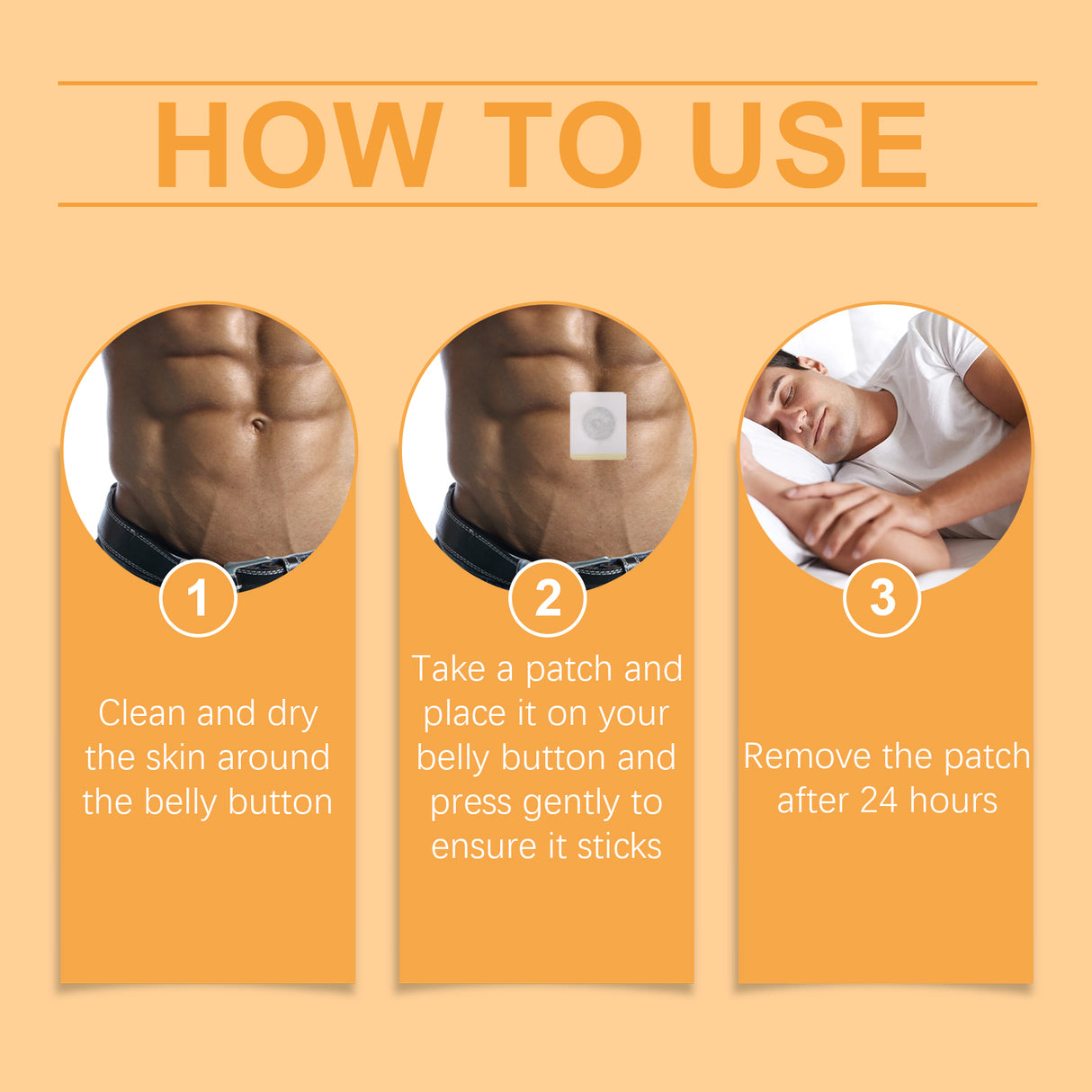 HOW TO USE

1

Clean and dry the skin around the belly button

2

Take a patch and place it on your belly button and press gently to ensure it sticks

3

Remove the patch after 24 hours