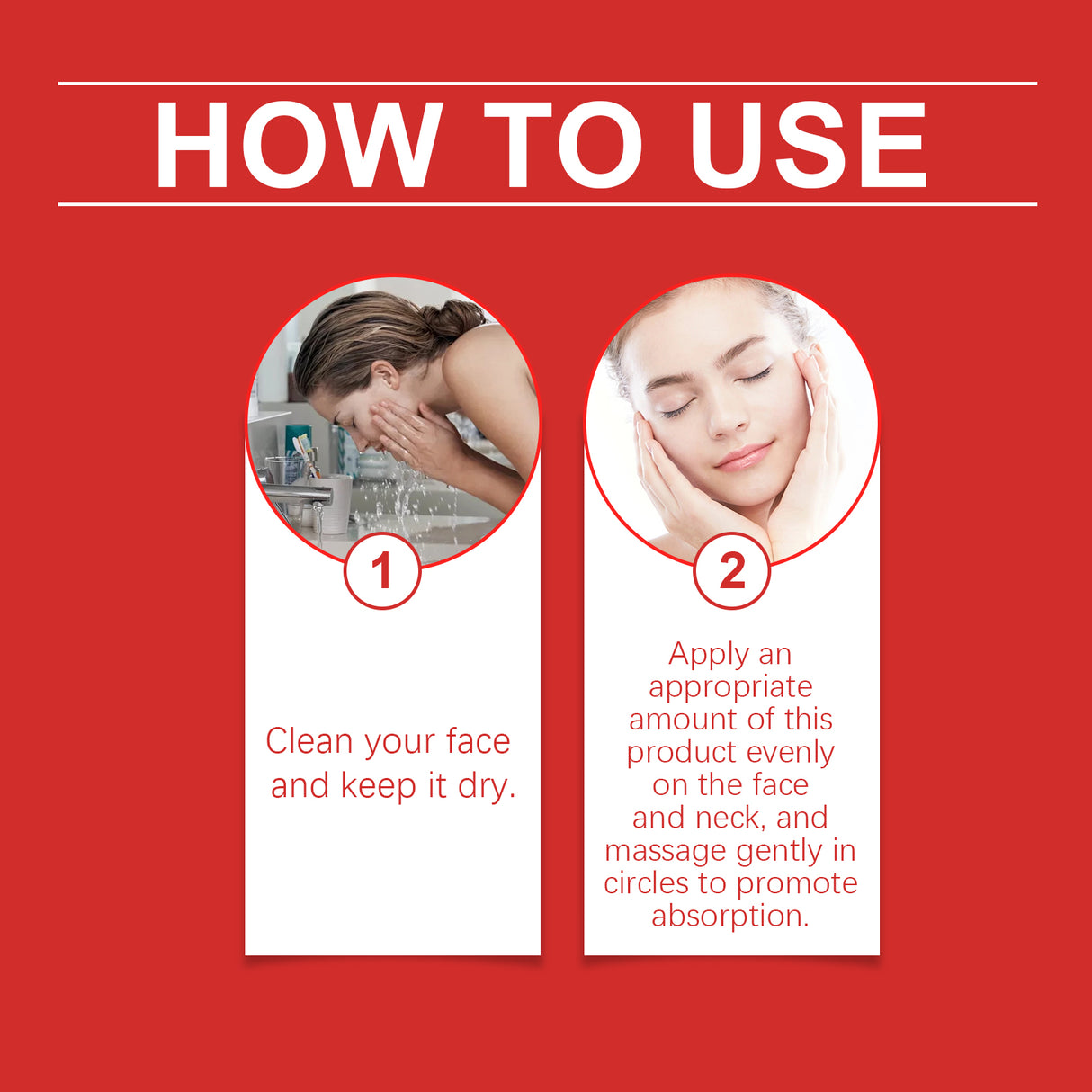 HOW TO USE

1

Clean your face and keep it dry.

2

Apply an appropriate amount of this product evenly on the face and neck, and massage gently in circles to promote absorption.