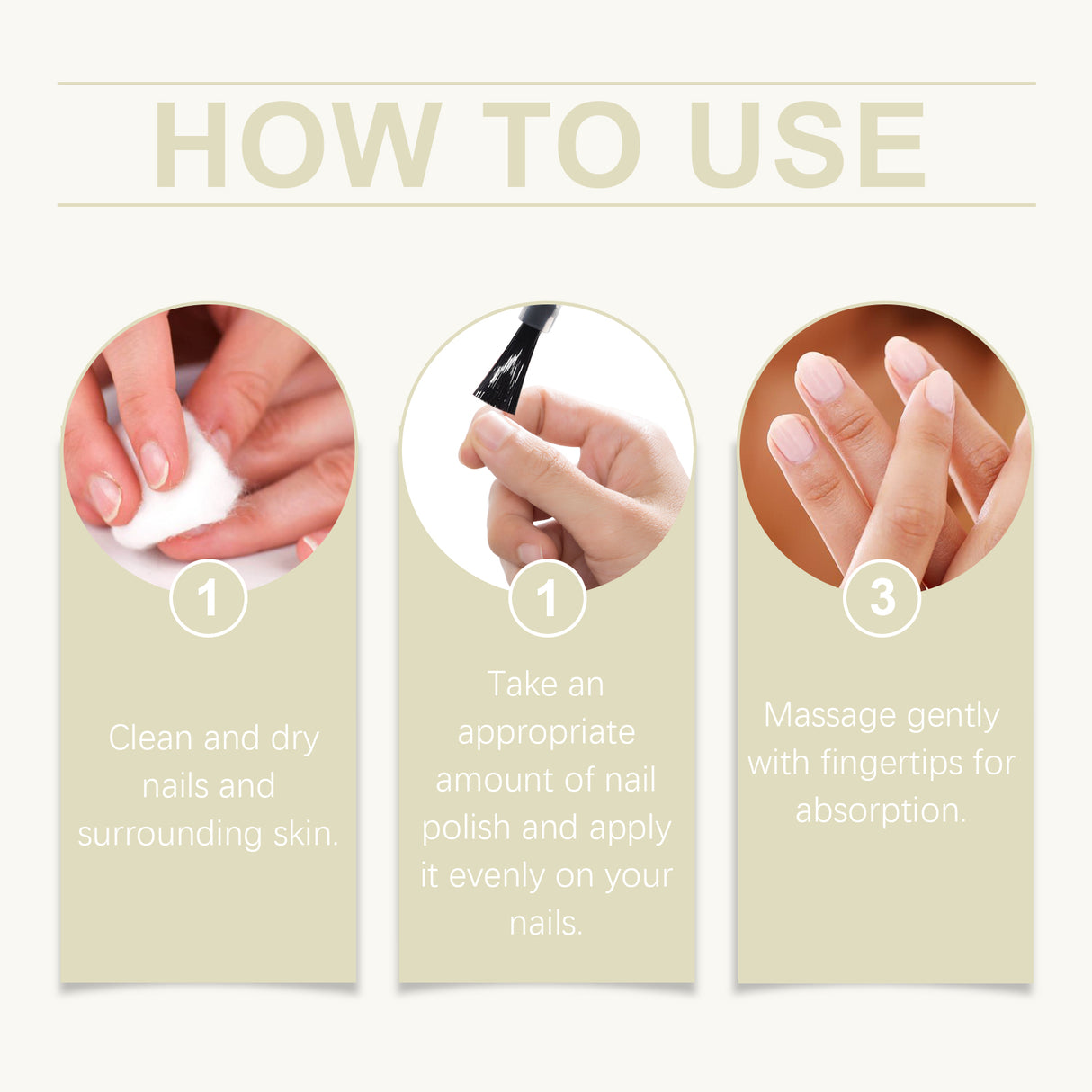 HOW TO USE

1

Clean and dry nails and surrounding skin.

1

Take an appropriate amount of nail polish and apply it evenly on your nails.

3

Massage gently with fingertips for absorption.