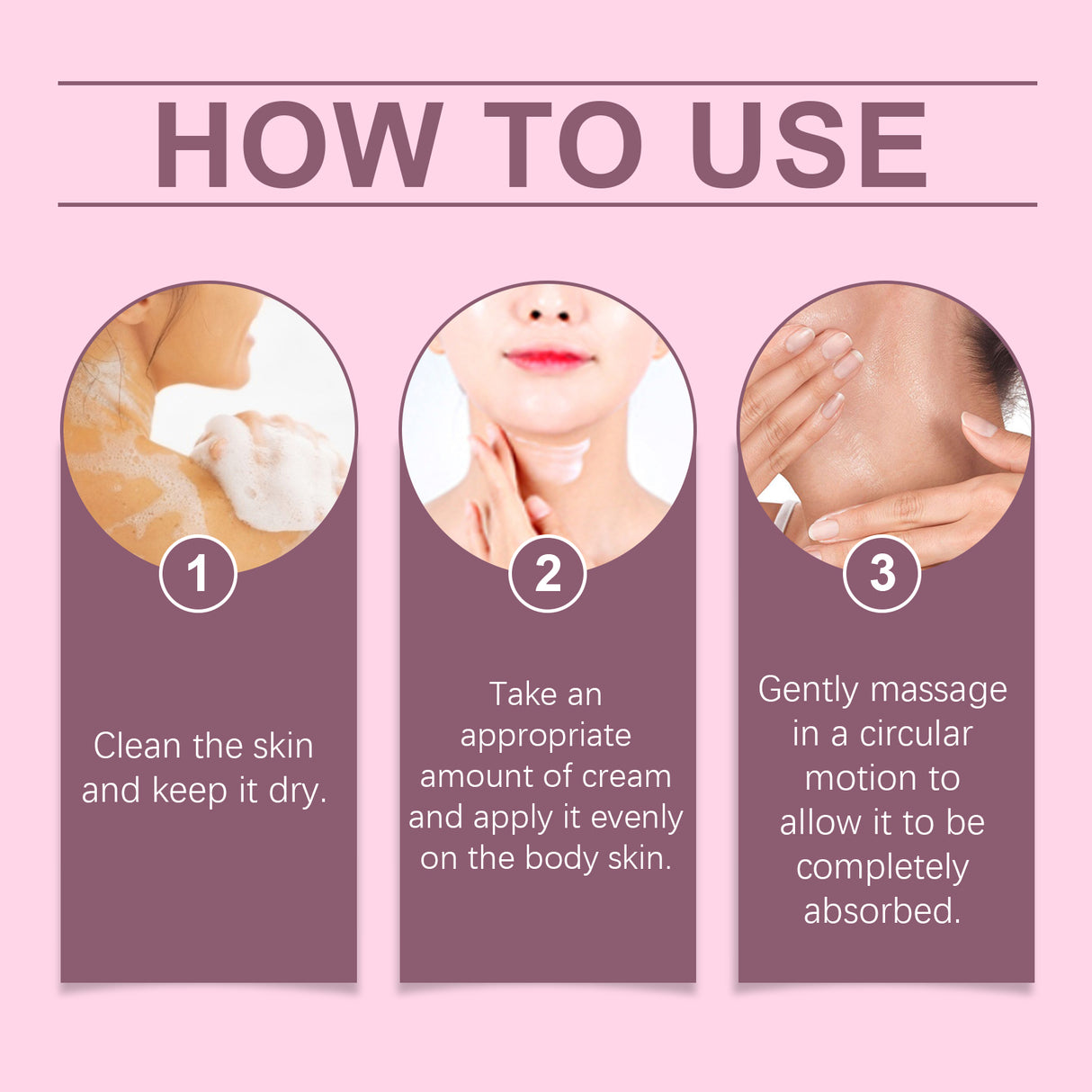 HOW TO USE

1

Clean the skin and keep it dry.

2

Take an appropriate amount of cream and apply it evenly on the body skin.

3

Gently massage in a circular motion to allow it to be completely absorbed.