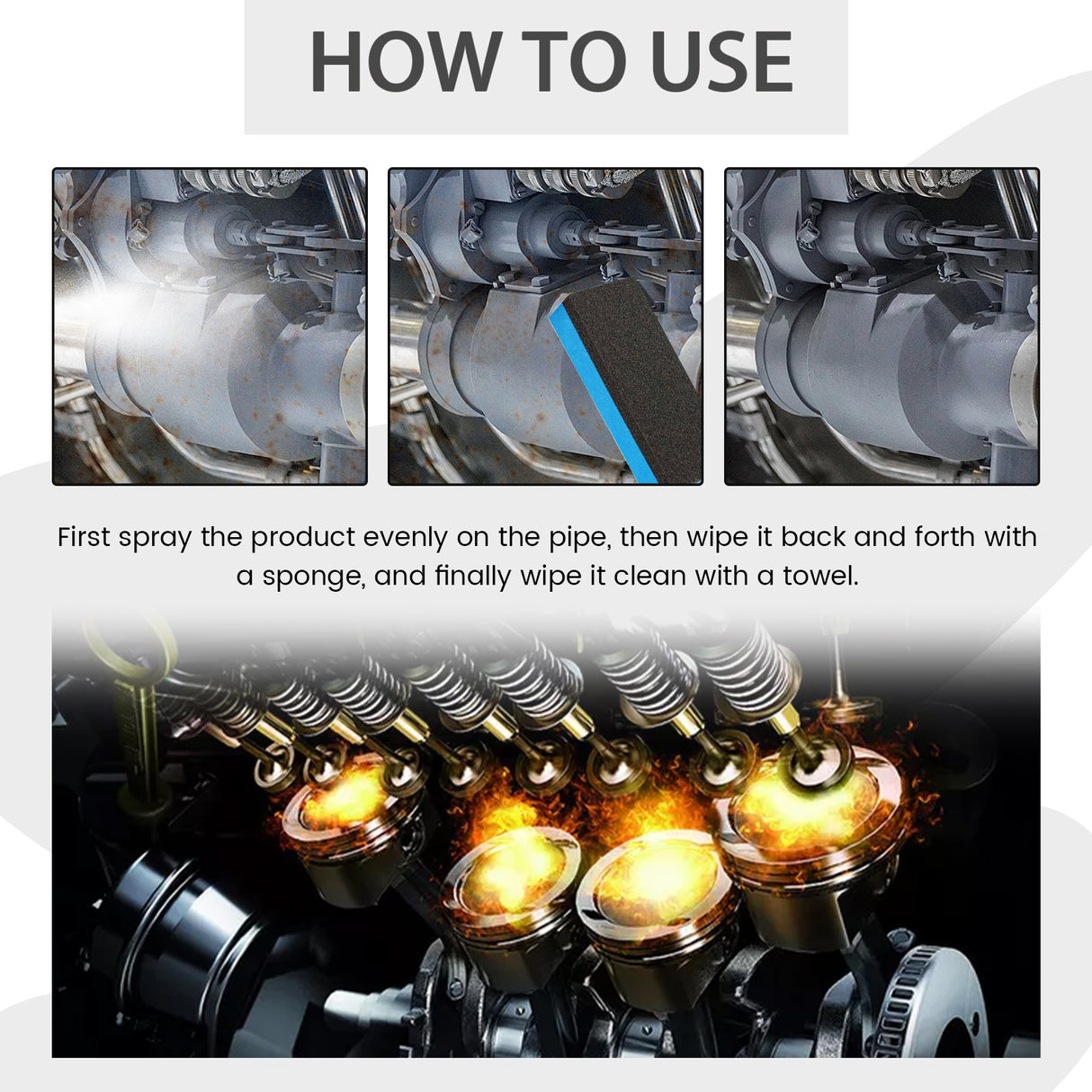 HOW TO USE

First spray the product evenly on the pipe, then wipe it back and forth with a sponge, and finally wipe it clean with a towel.