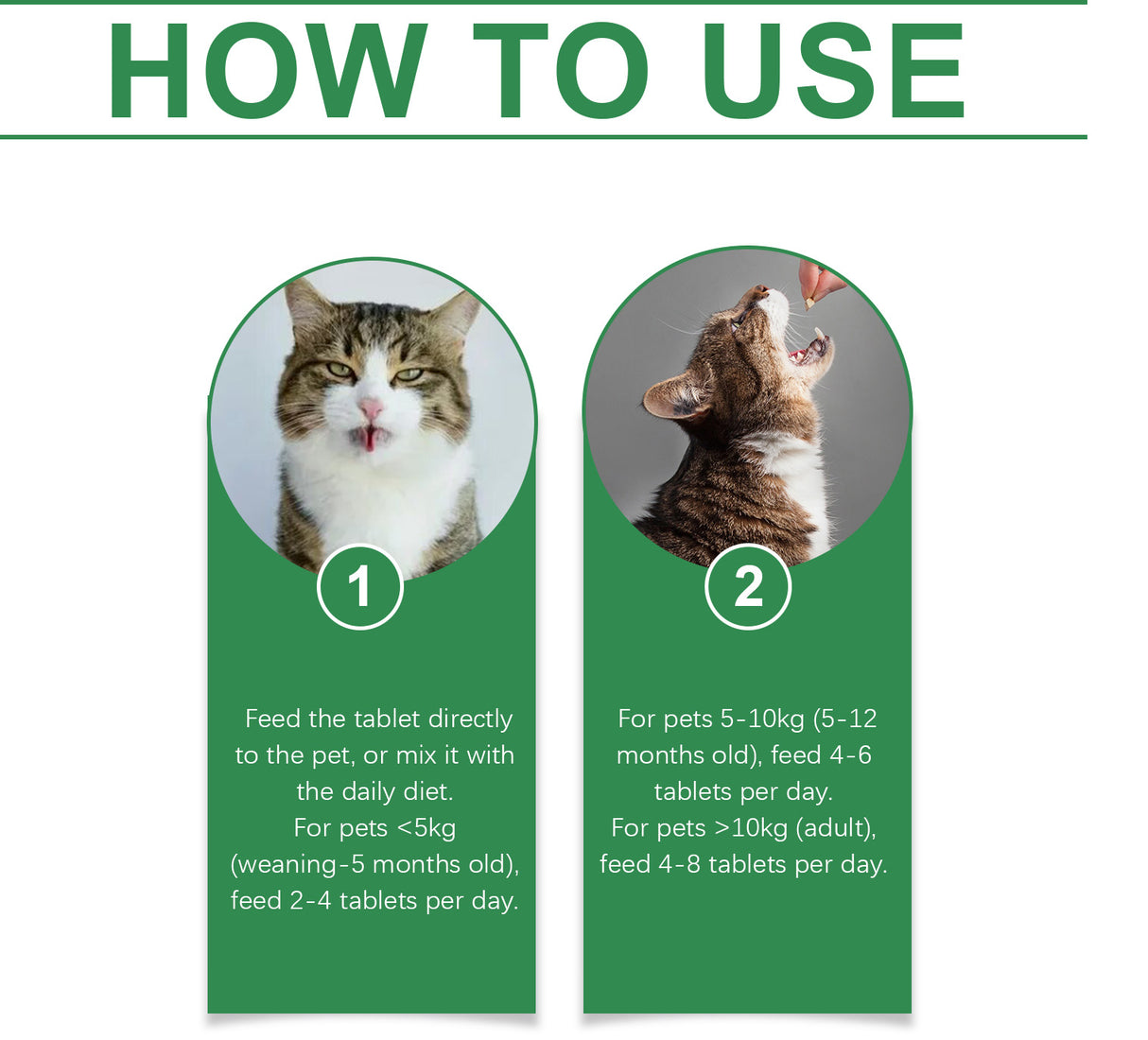 HOW TO USE

1

Feed the tablet directly to the pet, or mix it with the daily diet.
For pets <5kg (weaning-5 months old), feed 2-4 tablets per day.

2

For pets 5-10kg (5-12 months old), feed 4-6 tablets per day.
For pets >10kg (adult), feed 4-8 tablets per day.