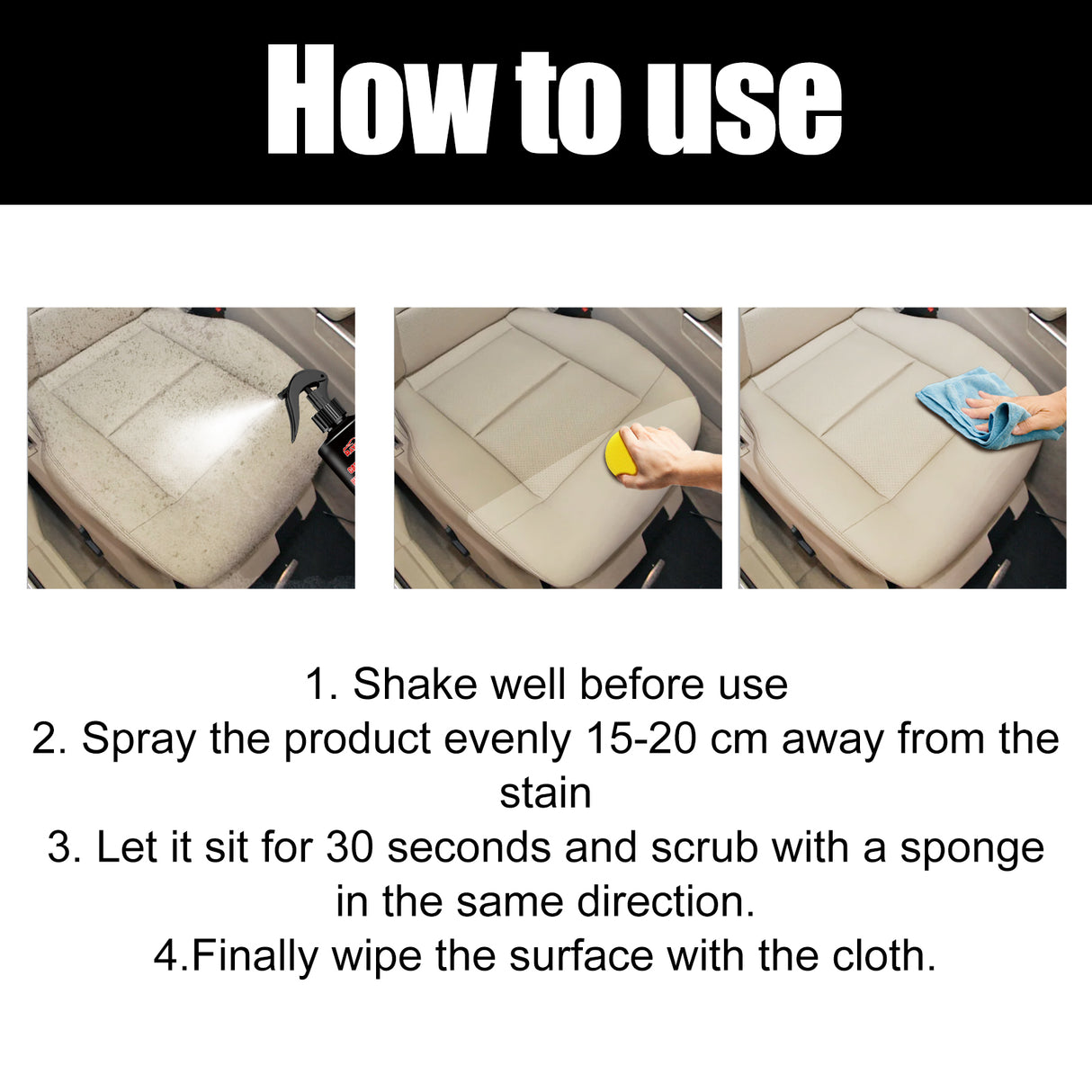 How to use

1. Shake well before use
2. Spray the product evenly 15-20 cm away from the stain
3. Let it sit for 30 seconds and scrub with a sponge in the same direction.
4.Finally wipe the surface with the cloth.