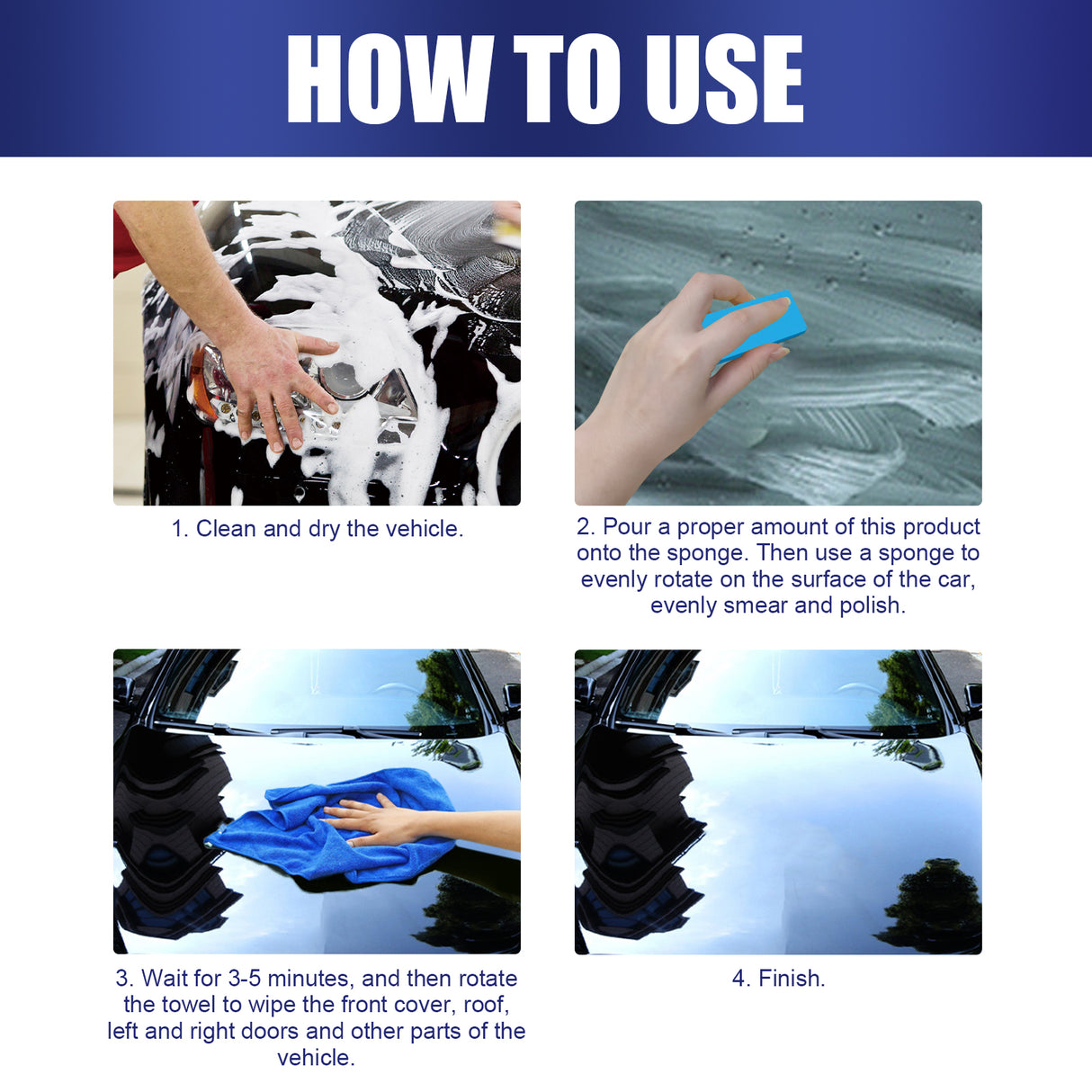 HOW TO USE

1. Clean and dry the vehicle.

2. Pour a proper amount of this product onto the sponge. Then use a sponge to evenly rotate on the surface of the car, evenly smear and polish.

3. Wait for 3-5 minutes, and then rotate the towel to wipe the front cover, roof, left and right doors and other parts of the vehicle.

4. Finish.