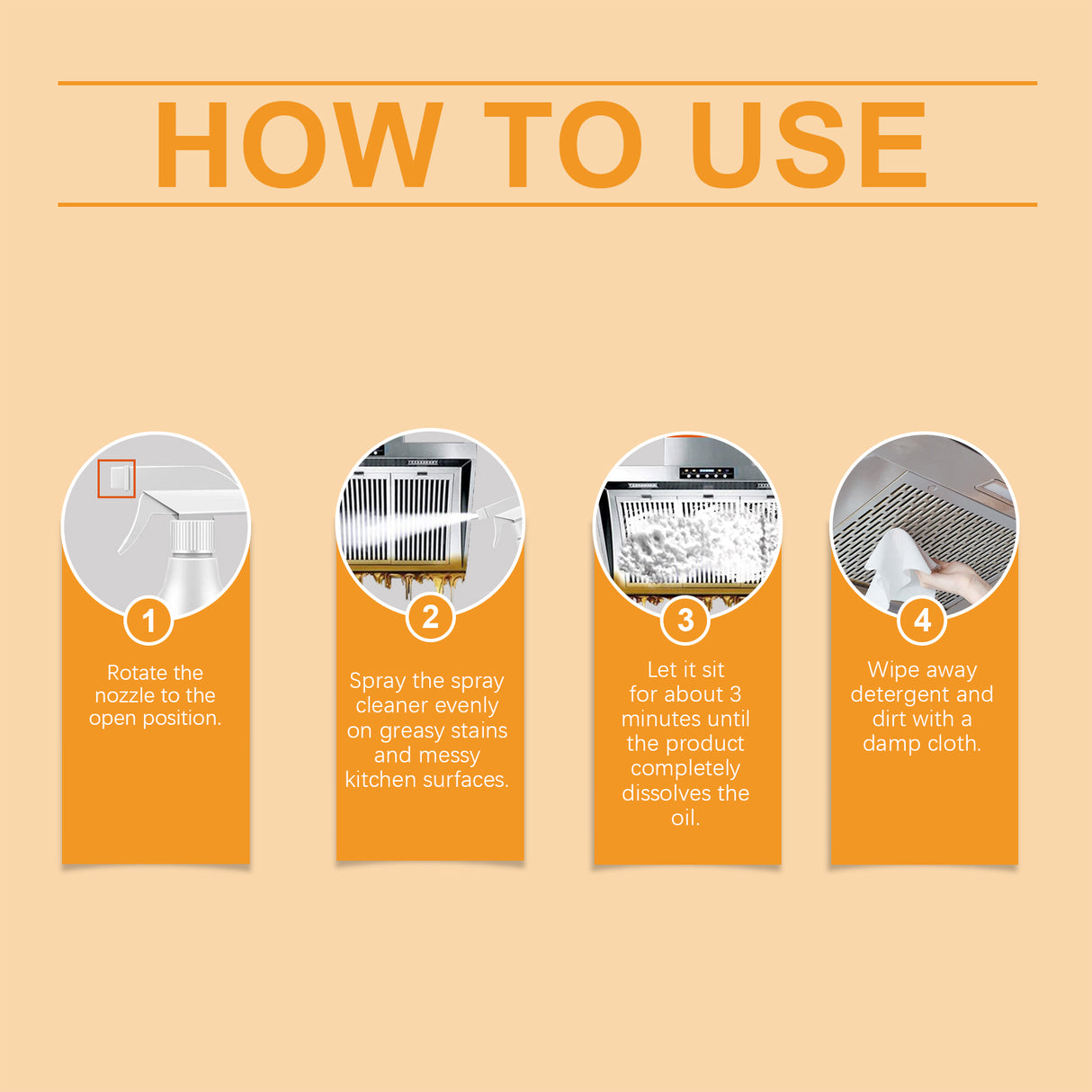 HOW TO USE

1

Rotate the nozzle to the open position.

2

Spray the spray cleaner evenly on greasy stains and messy kitchen surfaces.

3

Let it sit for about 3 minutes until the product completely dissolves the oil.

4

Wipe away detergent and dirt with a damp cloth.