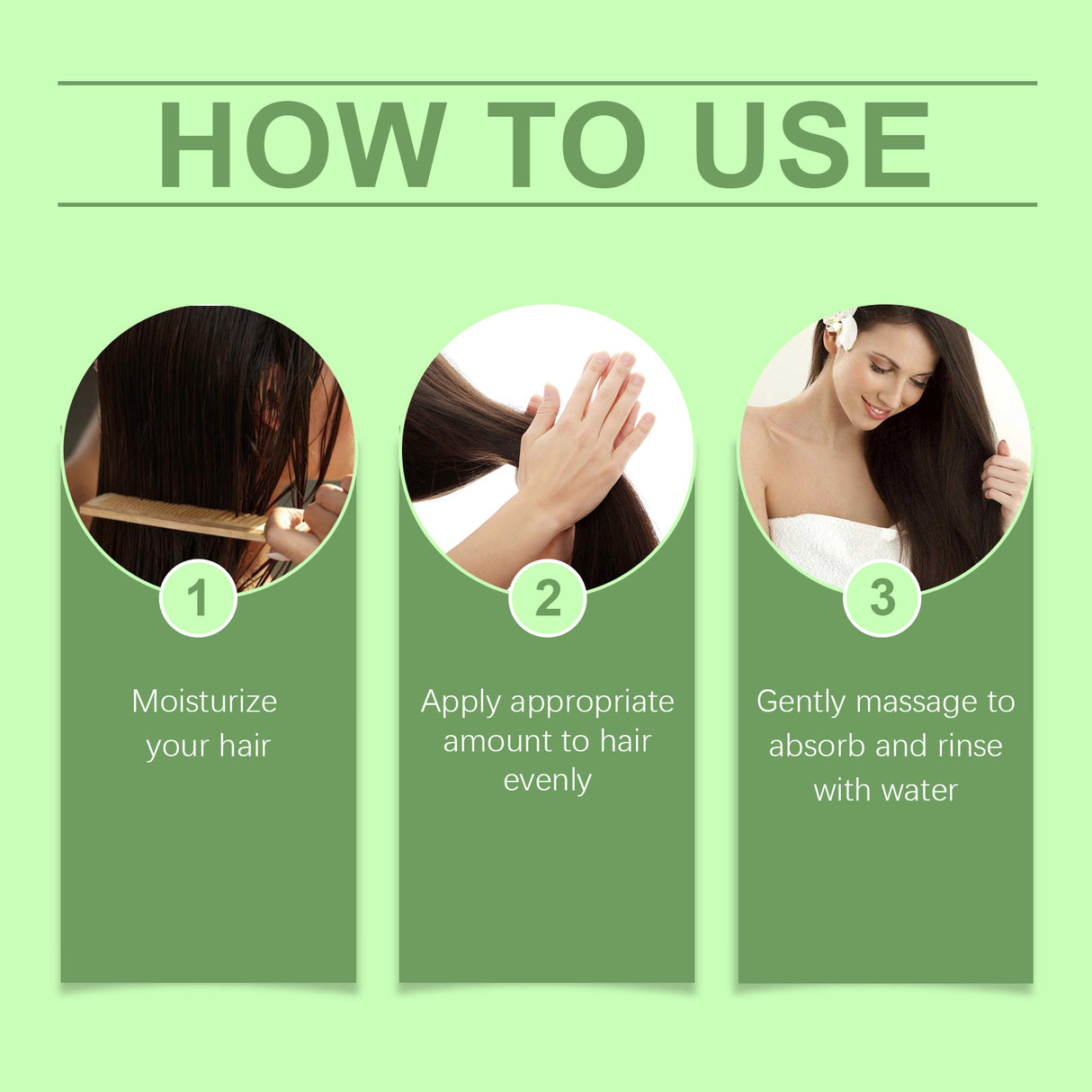 HOW TO USE

1

Moisturize your hair

2

Apply appropriate amount to hair evenly

3

Gently massage to absorb and rinse with water