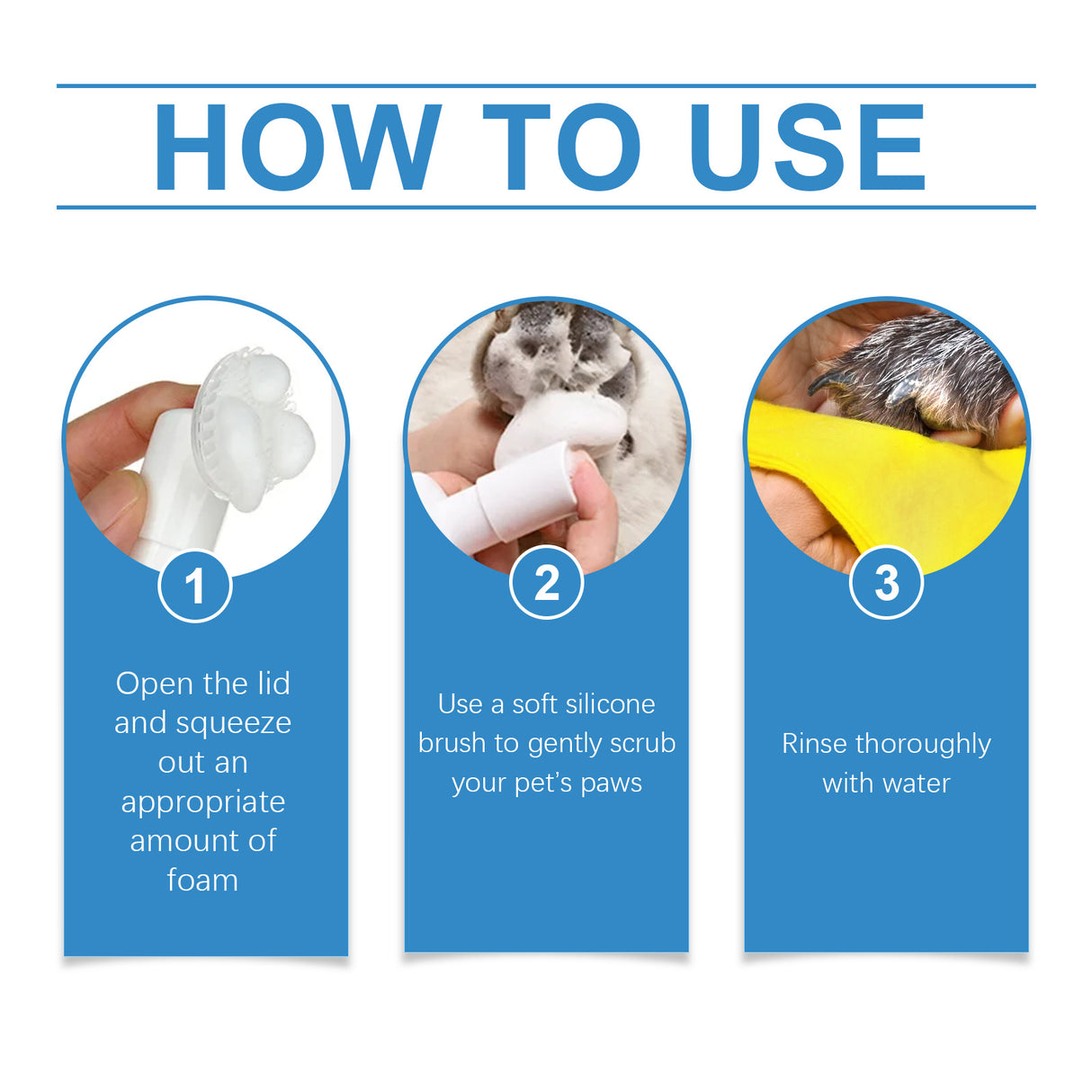 HOW TO USE

1

Open the lid and squeeze out an appropriate amount of foam

2

Use a soft silicone brush to gently scrub your pet's paws

3

Rinse thoroughly with water