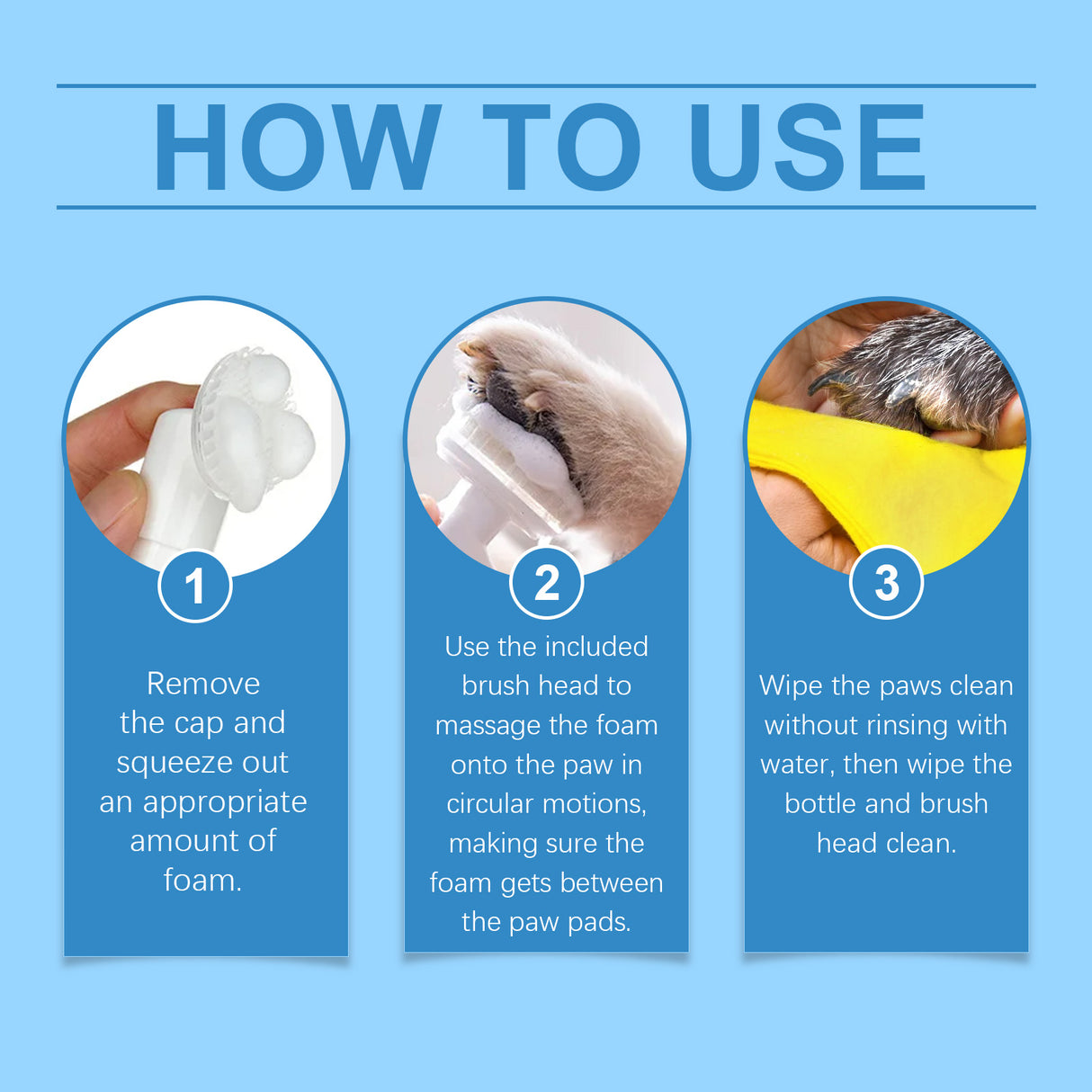 HOW TO USE

1

Remove the cap and squeeze out an appropriate amount of foam.

2

Use the included brush head to massage the foam onto the paw in circular motions, making sure the foam gets between the paw pads.

3

Wipe the paws clean without rinsing with water, then wipe the bottle and brush head clean.