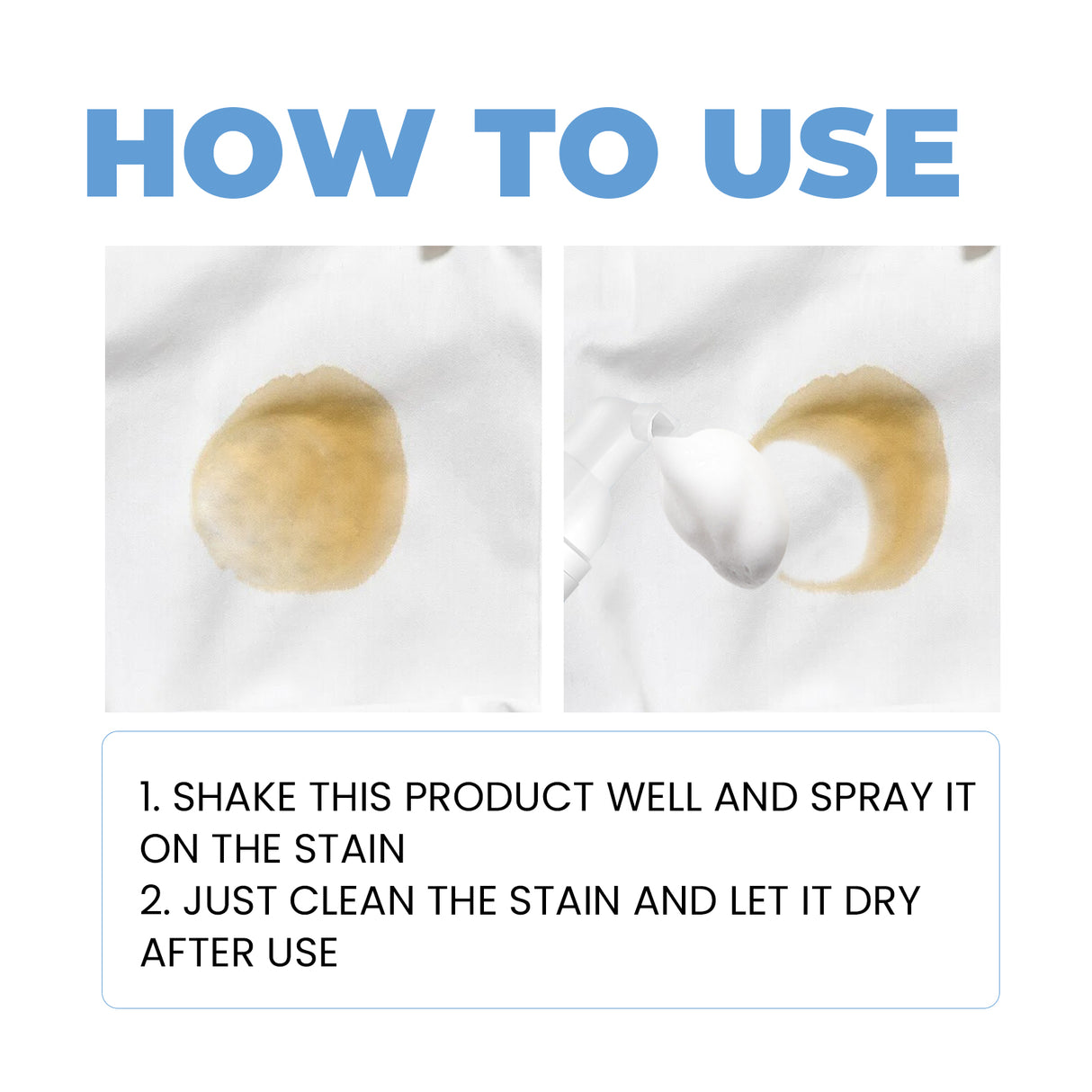 HOW TO USE

1. SHAKE THIS PRODUCT WELL AND SPRAY IT ON THE STAIN
2. JUST CLEAN THE STAIN AND LET IT DRY AFTER USE