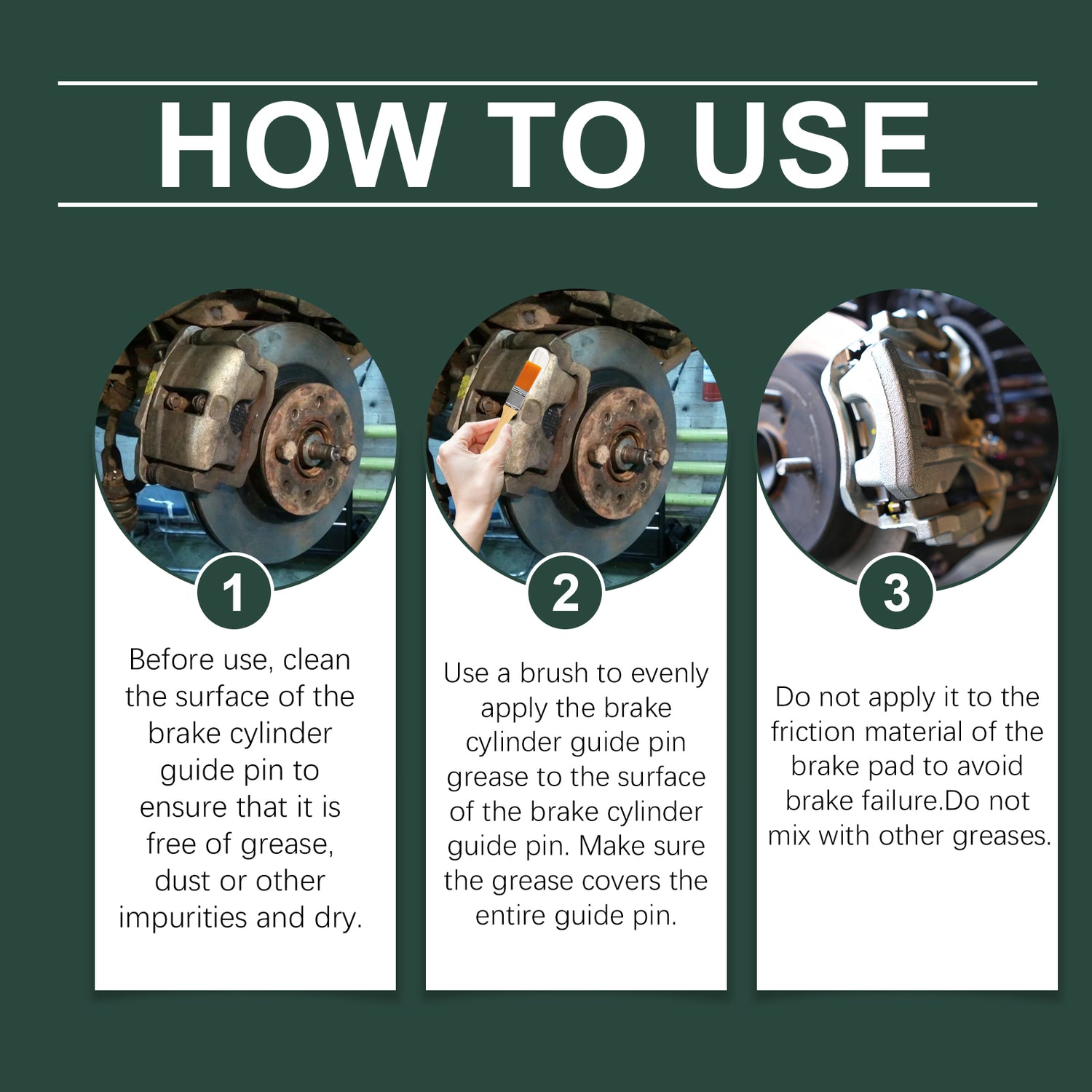 HOW TO USE

1

Before use, clean the surface of the brake cylinder guide pin to ensure that it is free of grease, dust or other impurities and dry.

2

Use a brush to evenly apply the brake cylinder guide pin grease to the surface of the brake cylinder guide pin. Make sure the grease covers the entire guide pin.

3

Do not apply it to the friction material of the brake pad to avoid brake failure.Do not mix with other greases.