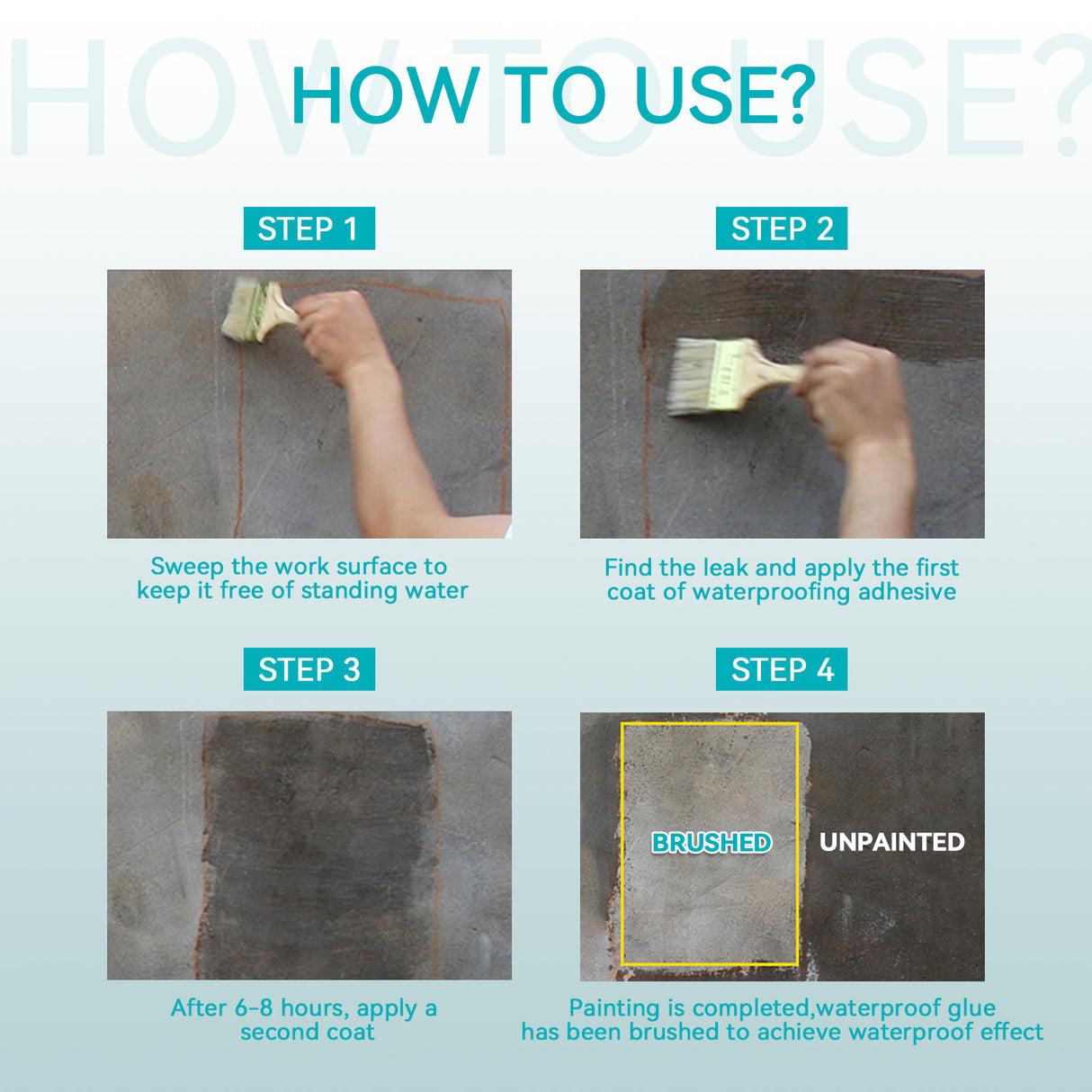 HOW TO USE?

HOW TO USE?

STEP 1

Sweep the work surface to keep it free of standing water

STEP 2

Find the leak and apply the first coat of waterproofing adhesive

STEP 3

After 6-8 hours, apply a second coat

STEP 4

BRUSHED

UNPAINTED

Painting is completed,waterproof glue has been brushed to achieve waterproof effect