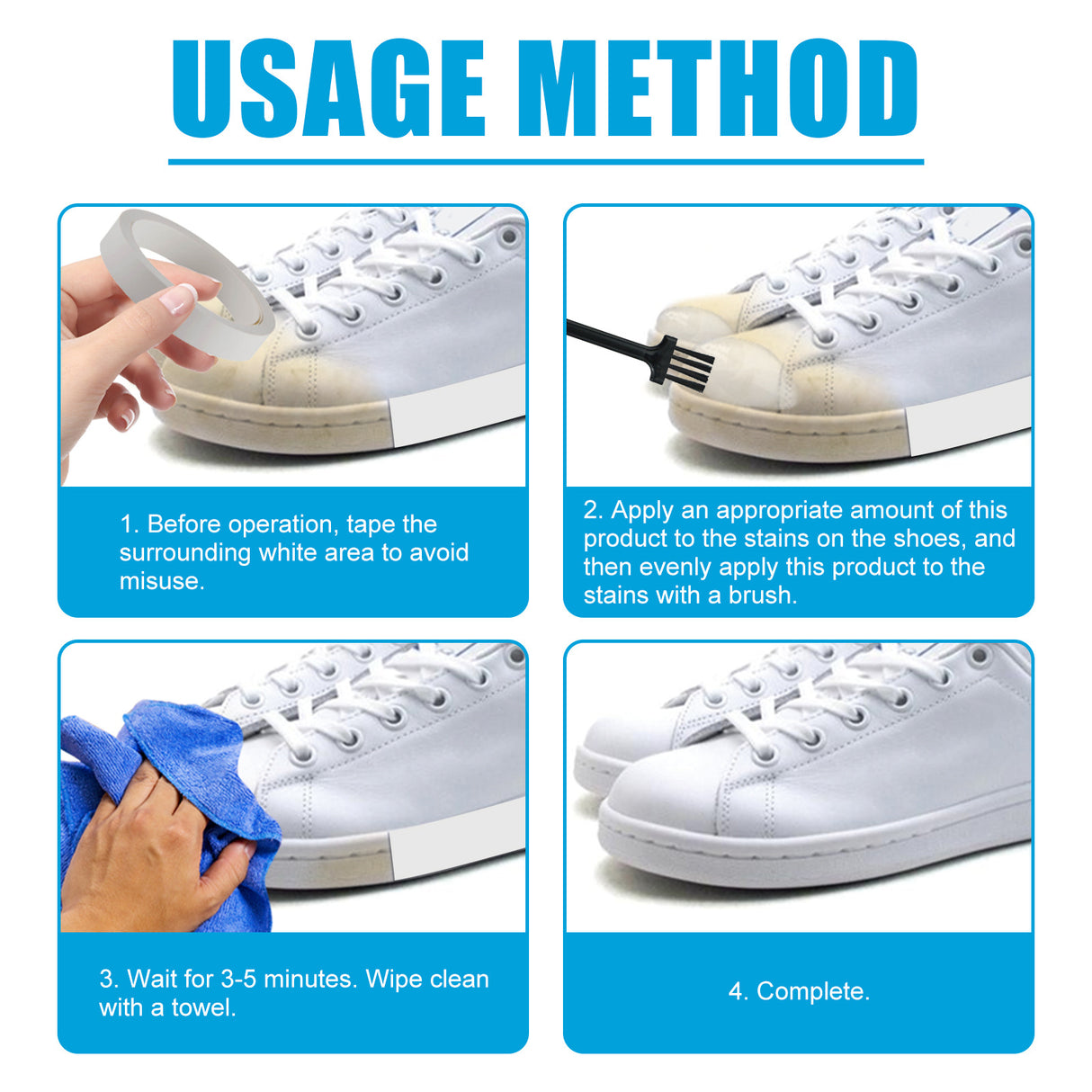 USAGE METHOD

1. Before operation, tape the surrounding white area to avoid misuse.

2. Apply an appropriate amount of this product to the stains on the shoes, and then evenly apply this product to the stains with a brush.

3. Wait for 3-5 minutes. Wipe clean with a towel.

4. Complete.