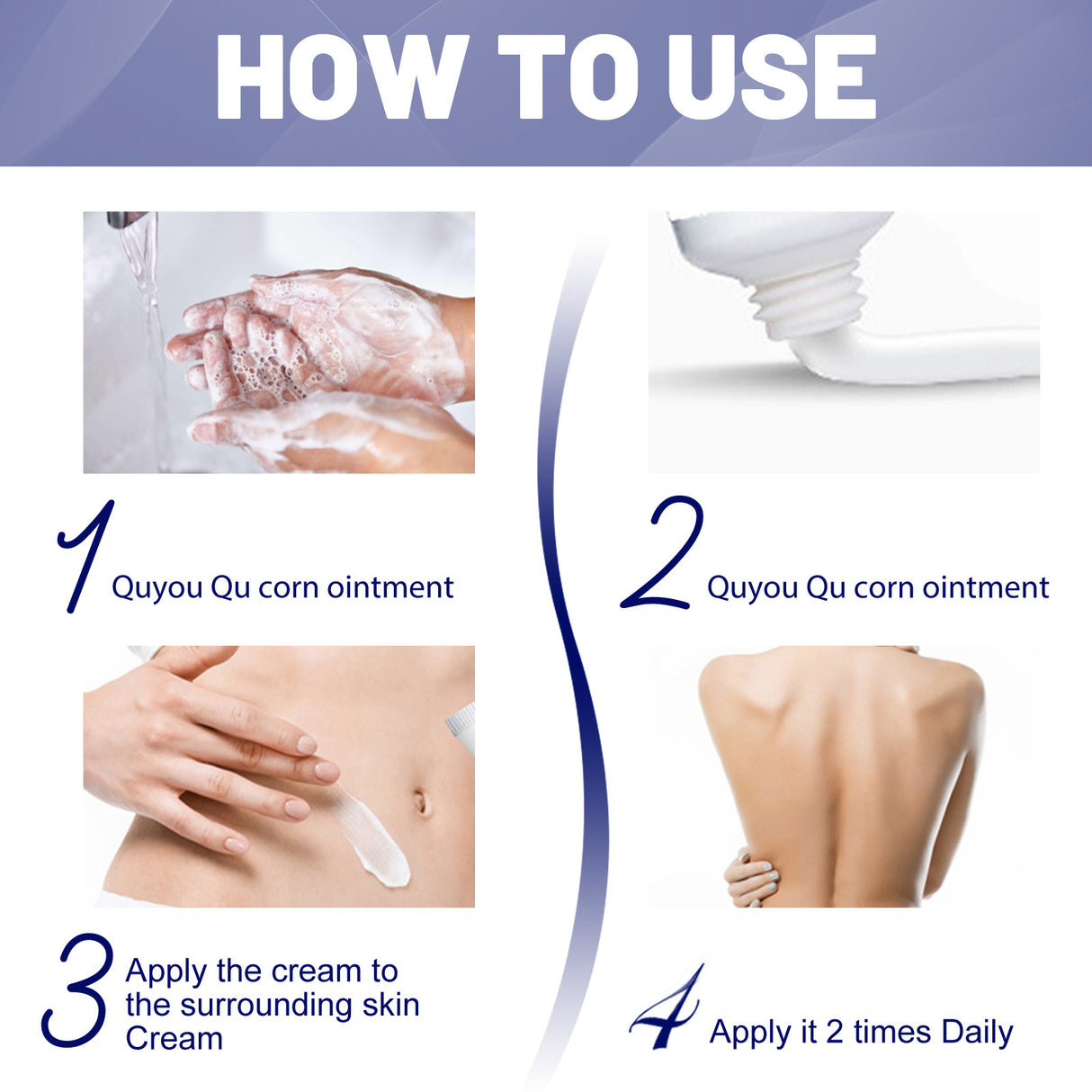 HOW TO USE

1 Quyou Qu corn ointment

2 Quyou Qu corn ointment

3 Apply the cream to the surrounding skin Cream

4 Apply it 2 times Daily