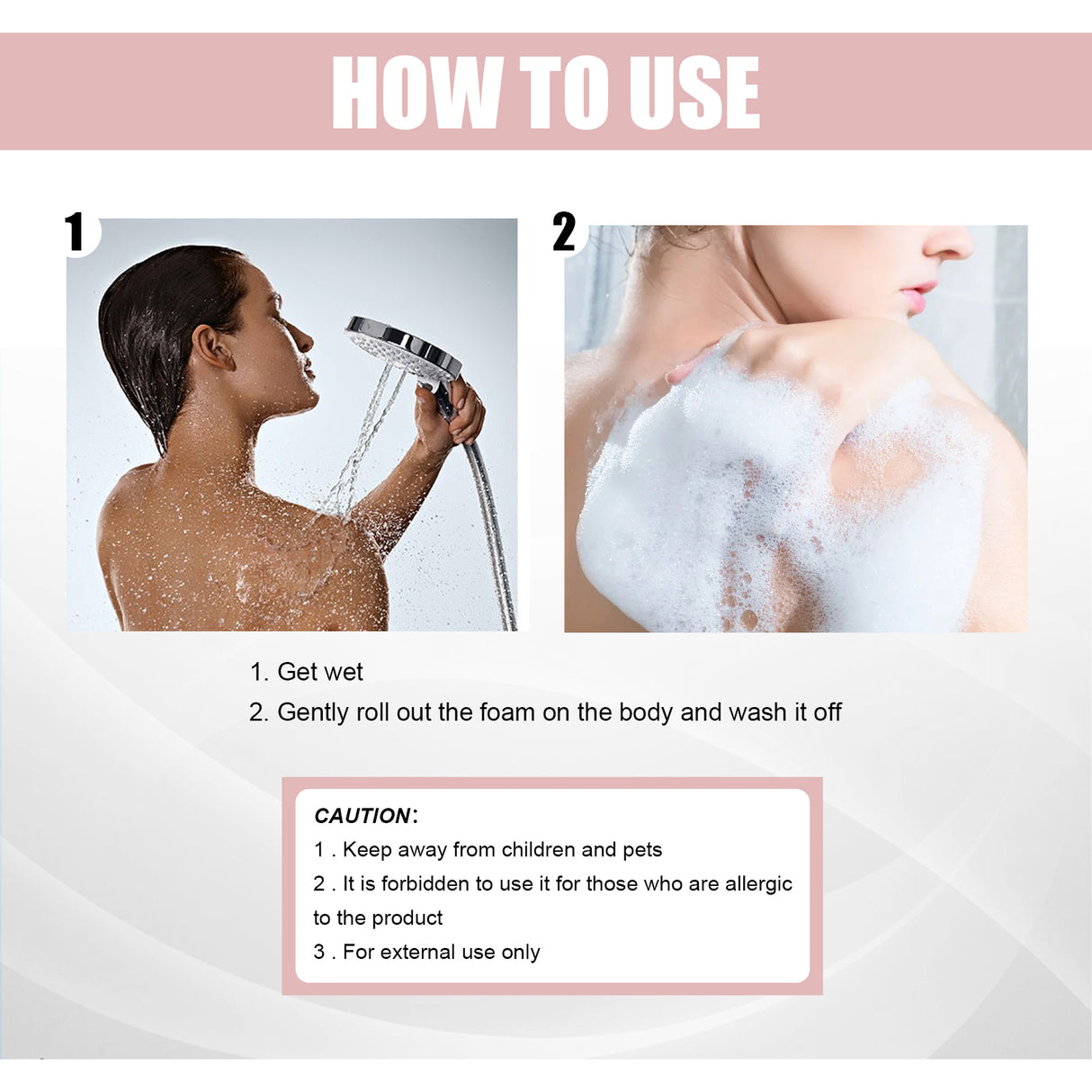 HOW TO USE

1

2

1. Get wet

2. Gently roll out the foam on the body and wash it off

CAUTION:

1 . Keep away from children and pets

2 . It is forbidden to use it for those who are allergic to the product

3 . For external use only