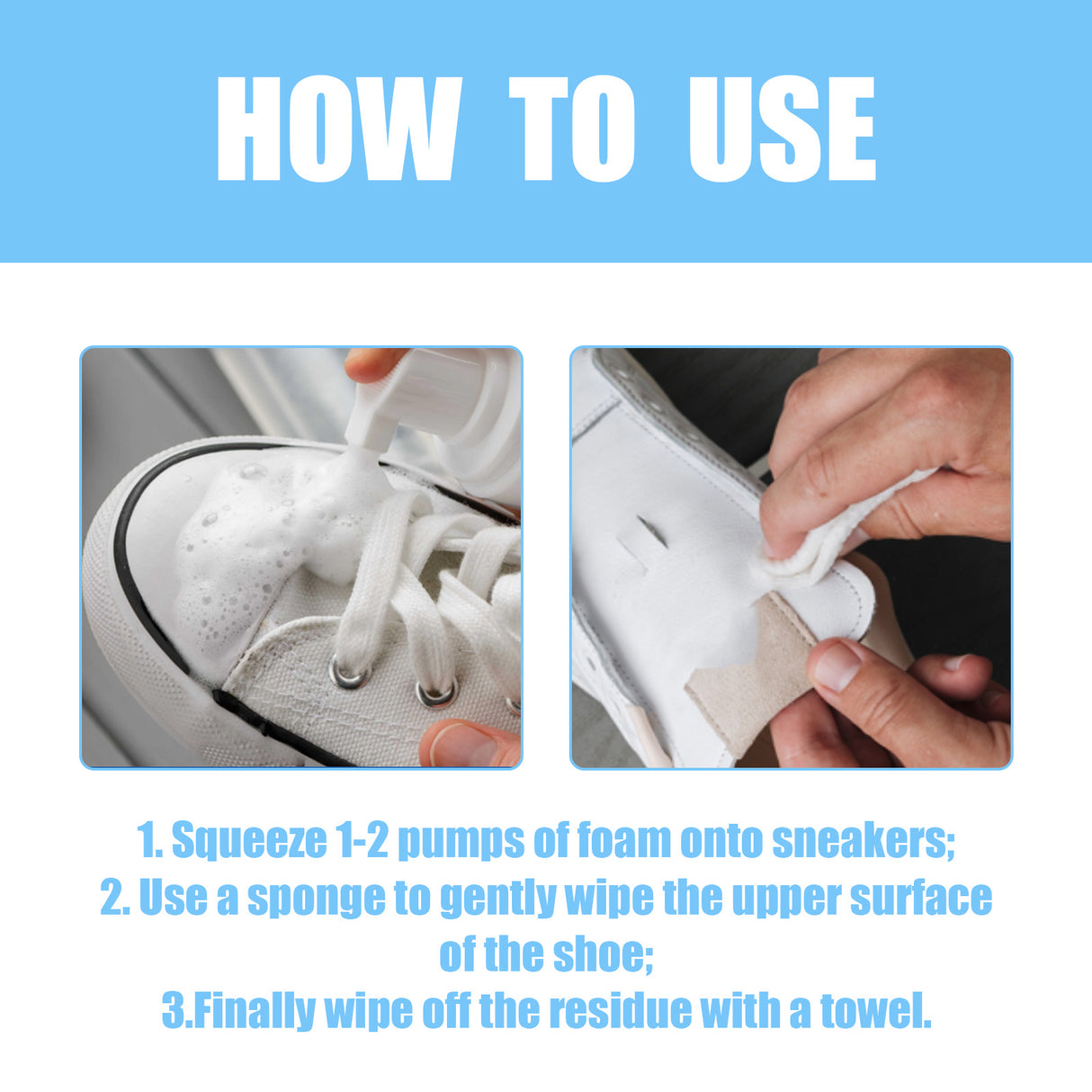 HOW TO USE

1. Squeeze 1-2 pumps of foam onto sneakers;
2. Use a sponge to gently wipe the upper surface of the shoe;
3.Finally wipe off the residue with a towel.