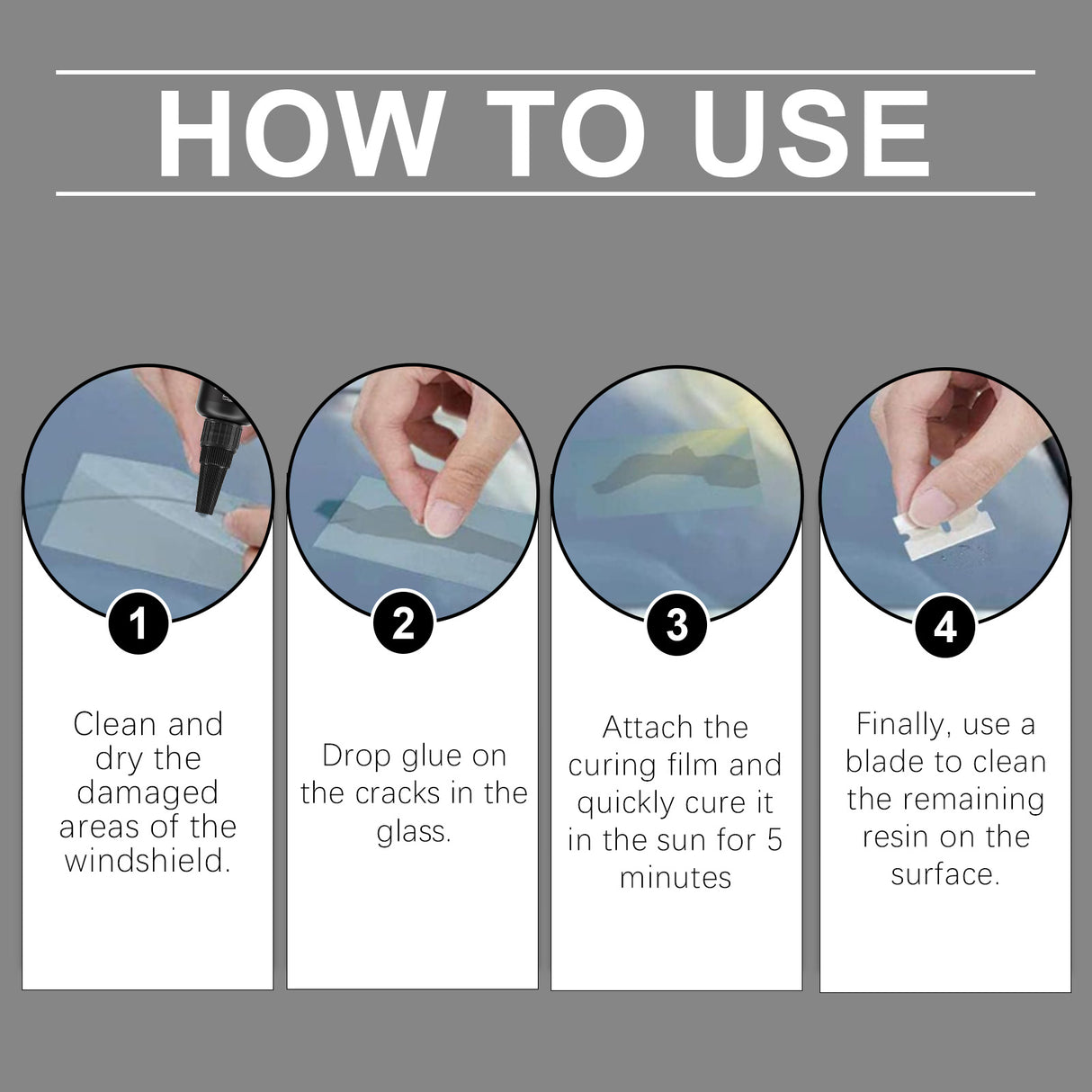 HOW TO USE

1

Clean and dry the damaged areas of the windshield.

2

Drop glue on the cracks in the glass.

3

Attach the curing film and quickly cure it in the sun for 5 minutes

4

Finally, use a blade to clean the remaining resin on the surface.