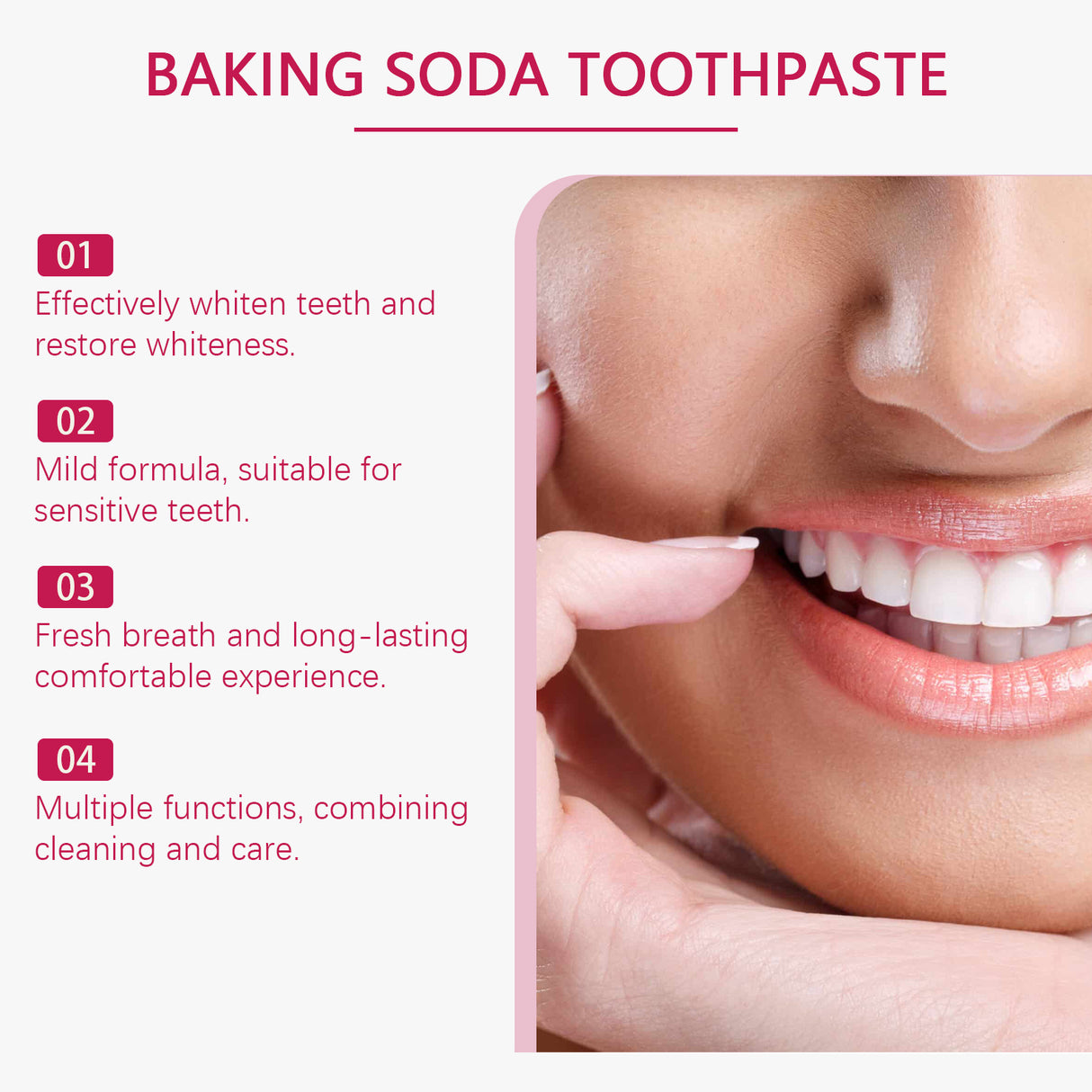 BAKING SODA TOOTHPASTE

01
Effectively whiten teeth and restore whiteness.

02
Mild formula, suitable for sensitive teeth.

03
Fresh breath and long-lasting comfortable experience.

04
Multiple functions, combining cleaning and care.