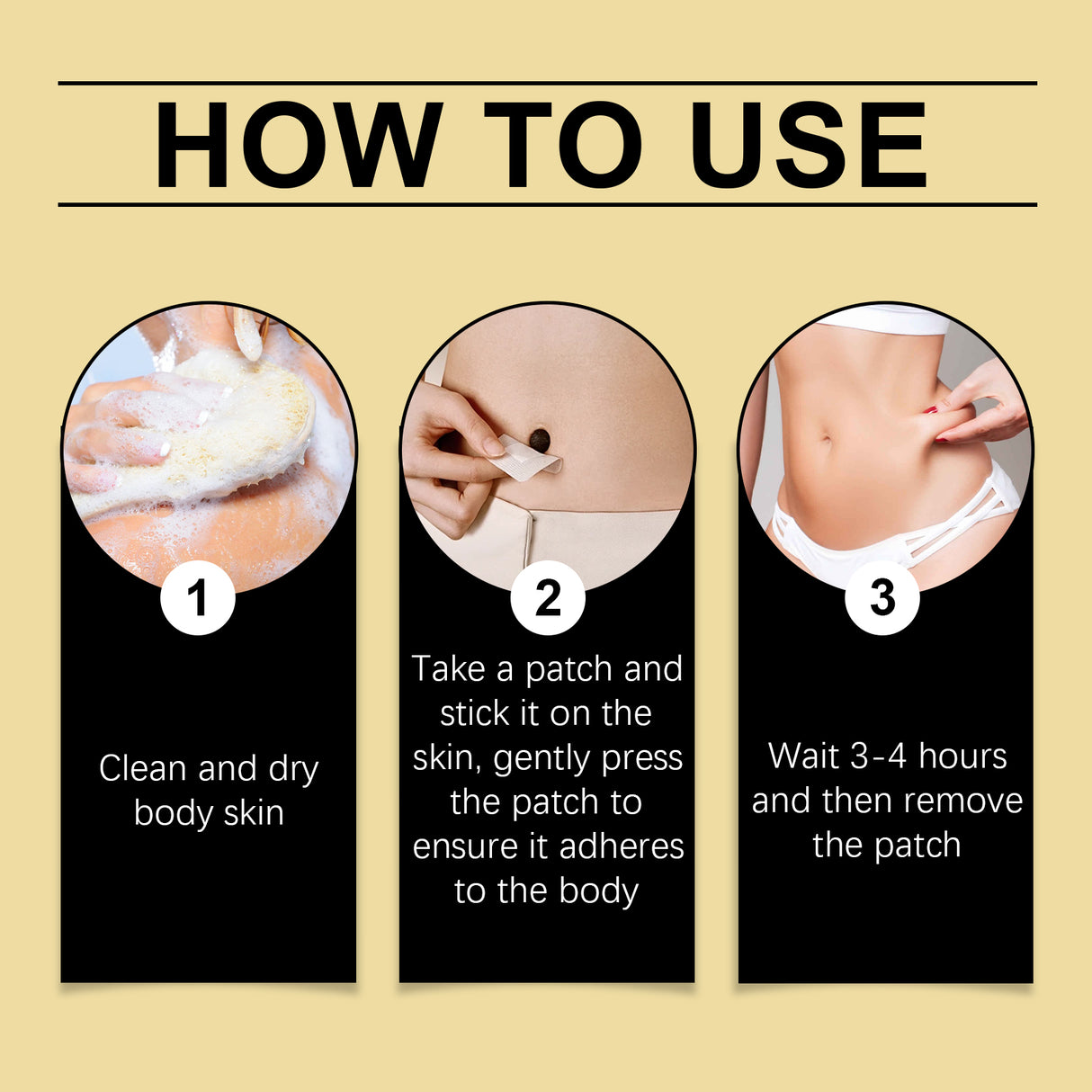 HOW TO USE

1

Clean and dry body skin

2

Take a patch and stick it on the skin, gently press the patch to ensure it adheres to the body

3

Wait 3-4 hours and then remove the patch